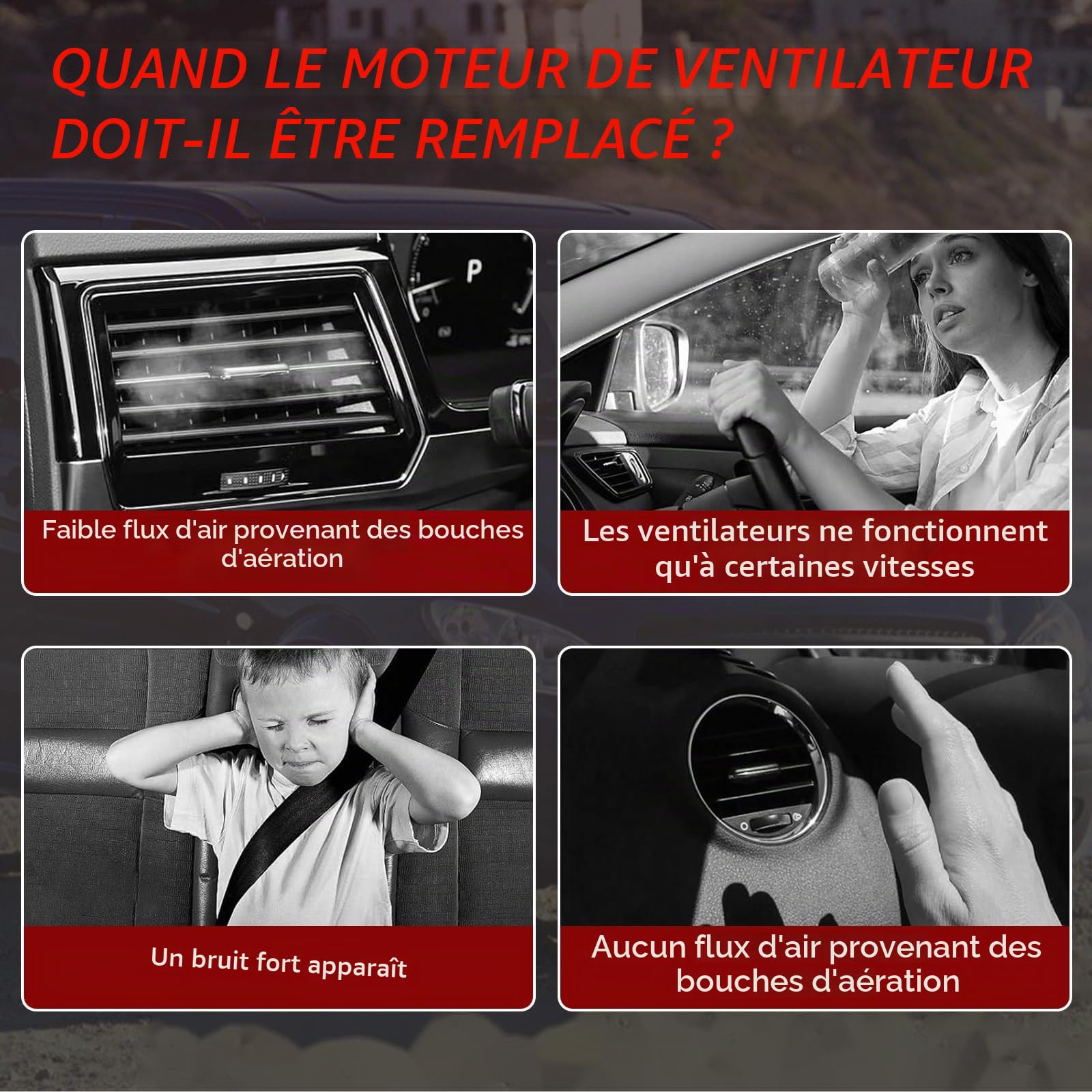 QUAND LE MOTEUR DE VENTILATEUR DOIT-IL ÊTRE REMPLACÉ ?

P

Faible flux d'air provenant des bouches d'aération

Les ventilateurs ne fonctionnent qu'à certaines vitesses

Un bruit fort apparaît

Aucun flux d'air provenant des bouches d'aération