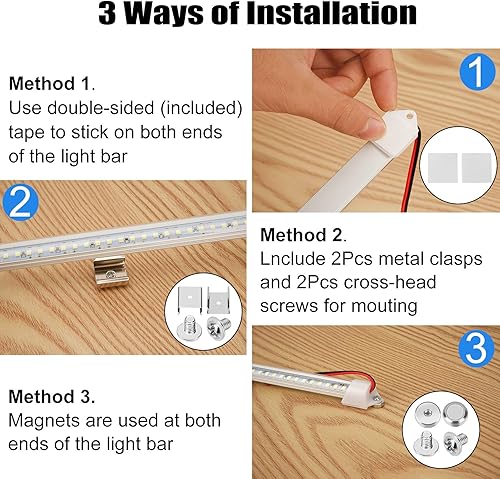 3 Ways of Installation

Method 1.
Use double-sided (included) tape to stick on both ends of the light bar

1

2

Method 2.
Lnclude 2Pcs metal clasps and 2Pcs cross-head screws for mouting

3

Method 3.
Magnets are used at both ends of the light bar