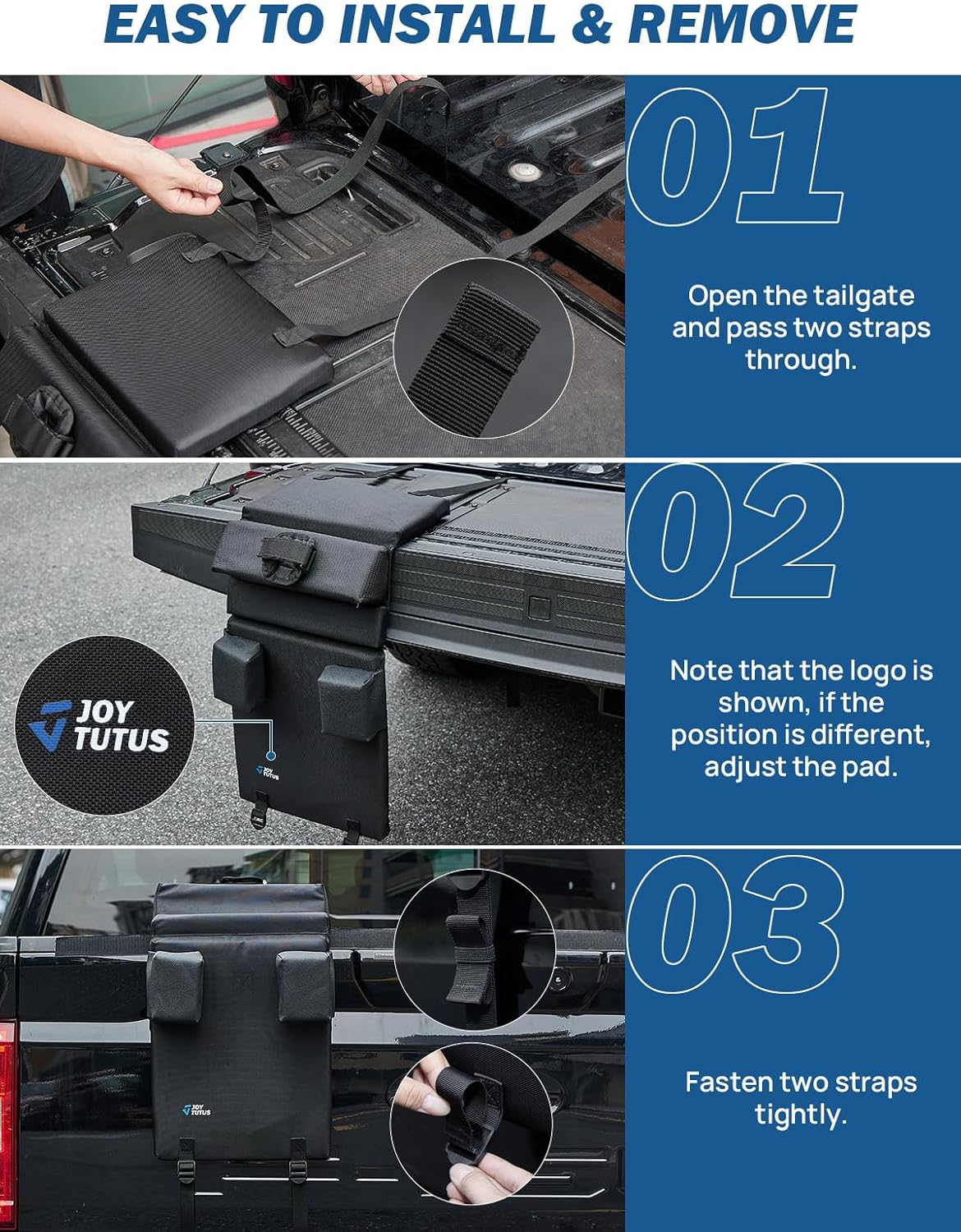 EASY TO INSTALL & REMOVE

01

Open the tailgate and pass two straps through.

JOY TUTUS

JOY TUTUS

02

Note that the logo is shown, if the position is different, adjust the pad.

JOY TUTUS

03

Fasten two straps tightly.