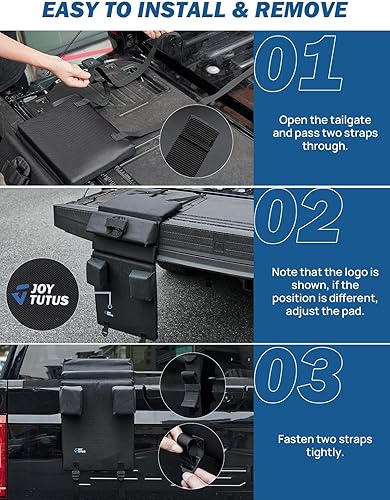 EASY TO INSTALL & REMOVE

01

Open the tailgate and pass two straps through.

02

JOY TUTUS

Note that the logo is shown, if the position is different, adjust the pad.

03

Fasten two straps tightly.