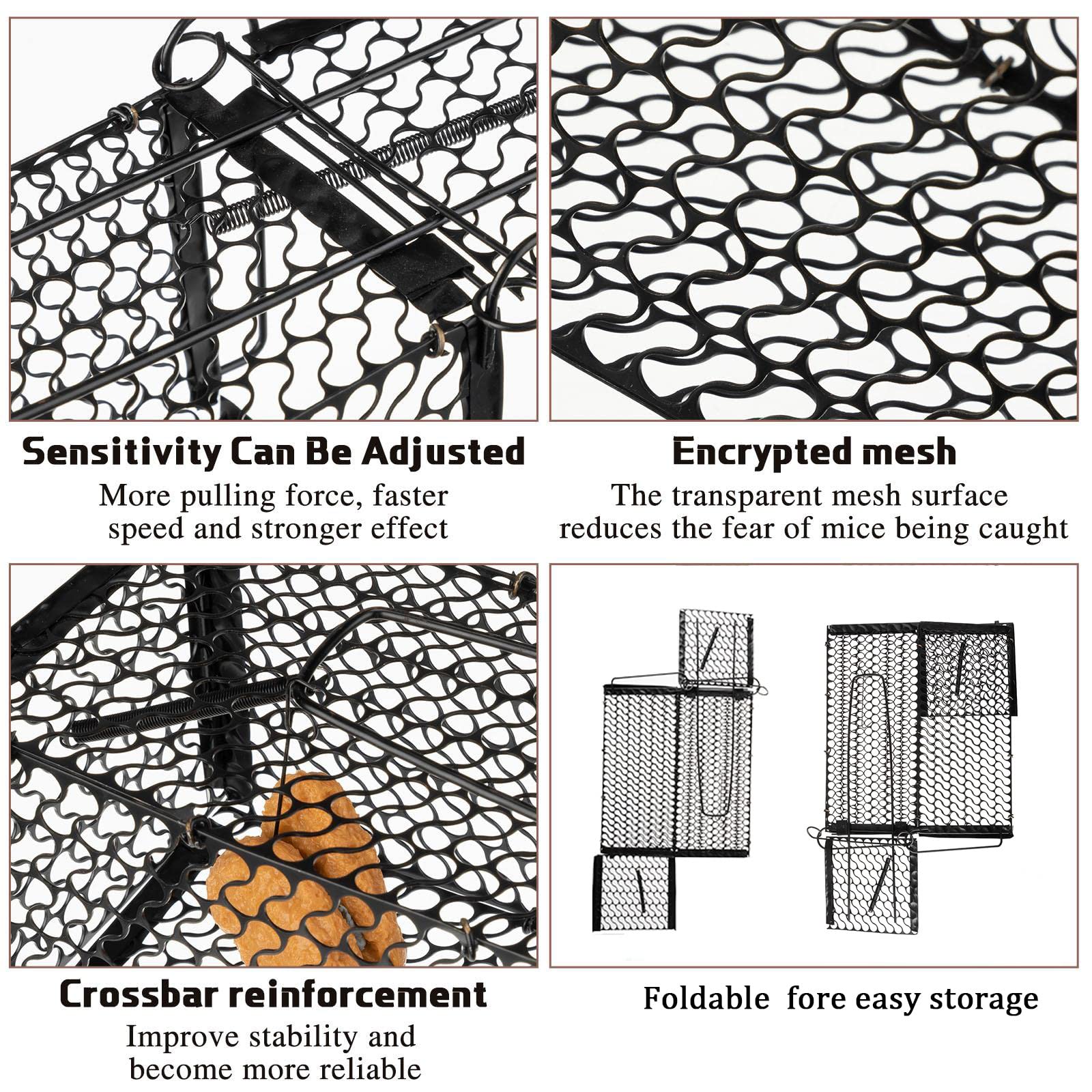 Sensitivity Can Be Adjusted
More pulling force, faster speed and stronger effect

Encrypted mesh
The transparent mesh surface reduces the fear of mice being caught

Crossbar reinforcement
Improve stability and become more reliable

Foldable fore easy storage