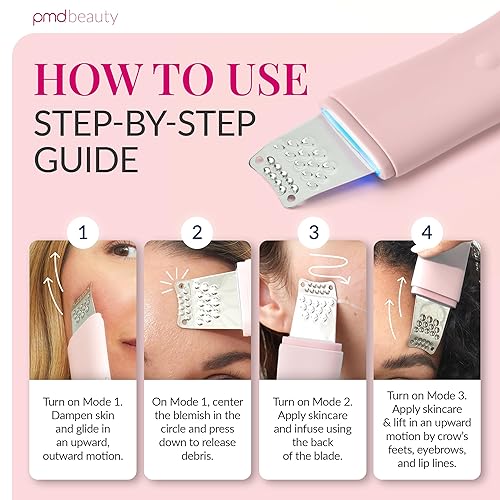 pmdbeauty

HOW TO USE
STEP-BY-STEP GUIDE

1
Turn on Mode 1. Dampen skin and glide in an upward, outward motion.

2
On Mode 1, center the blemish in the circle and press down to release debris.

3
Turn on Mode 2. Apply skincare and infuse using the back of the blade.

4
Turn on Mode 3. Apply skincare & lift in an upward motion by crow's feets, eyebrows, and lip lines.