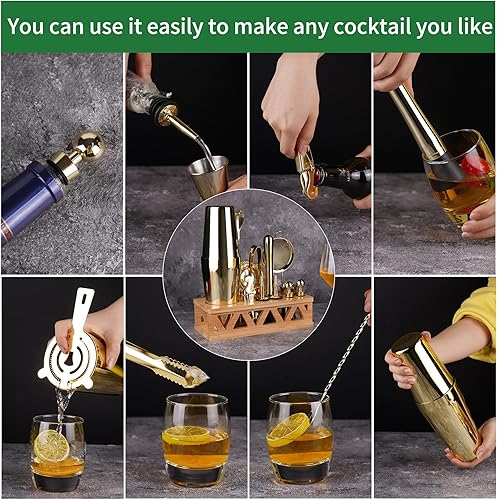 You can use it easily to make any cocktail you like