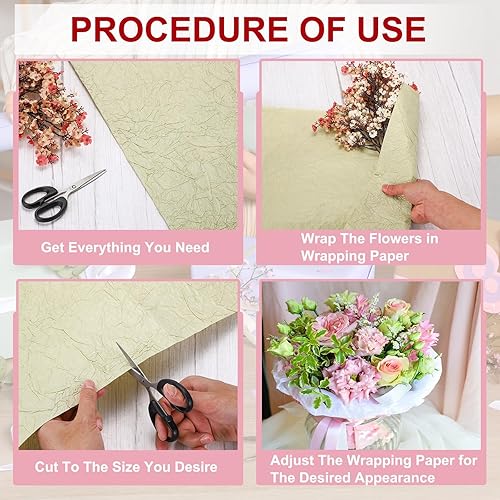 PROCEDURE OF USE

Get Everything You Need

Wrap The Flowers in Wrapping Paper

Cut To The Size You Desire

Adjust The Wrapping Paper for The Desired Appearance