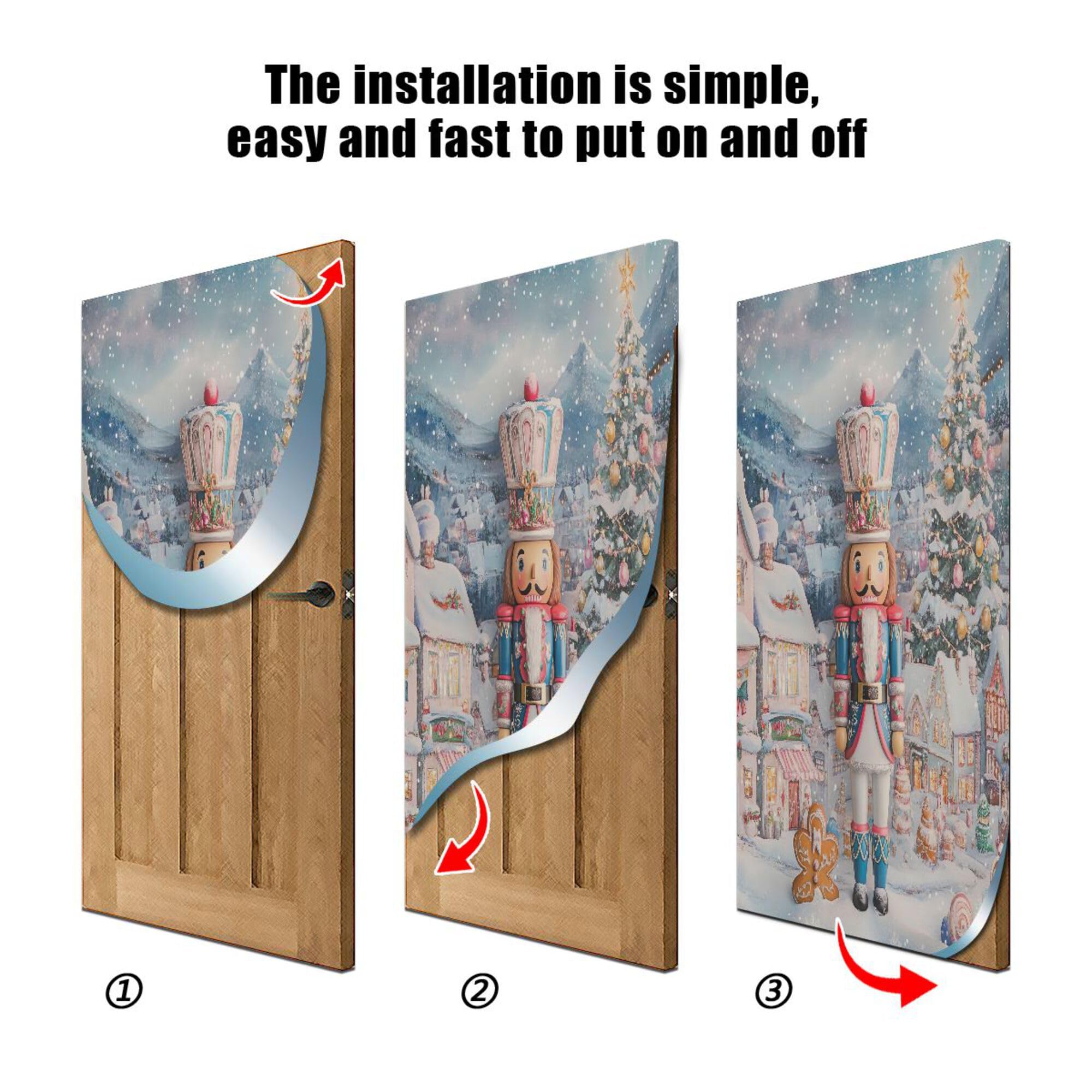 The installation is simple, easy and fast to put on and off

①

②

③