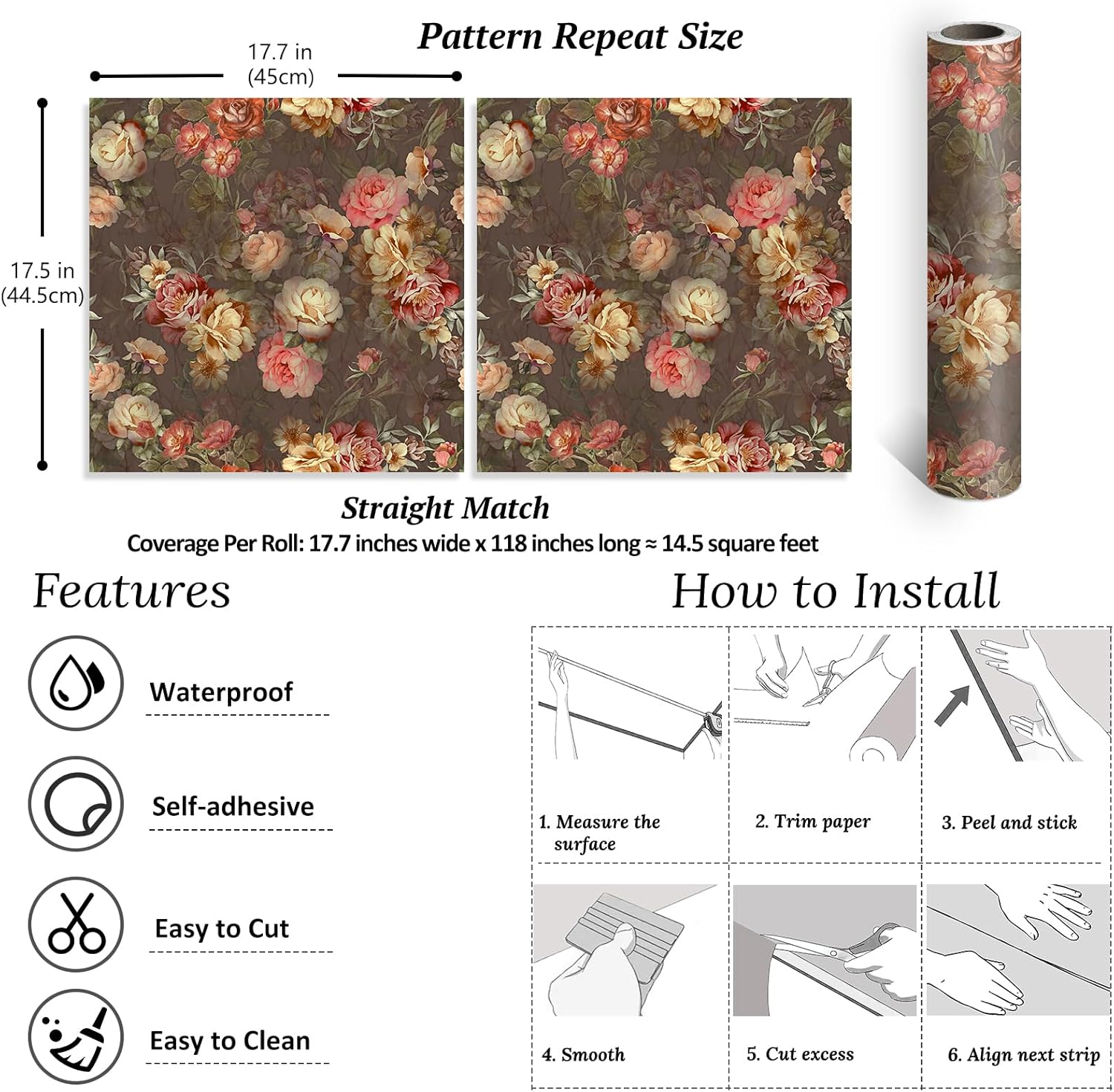 Pattern Repeat Size

17.7 in (45cm)

17.5 in (44.5cm)

Straight Match

Coverage Per Roll: 17.7 inches wide x 118 inches long ≈ 14.5 square feet

Features

Waterproof

Self-adhesive

Easy to Cut

Easy to Clean

How to Install

1. Measure the surface

2. Trim paper

3. Peel and stick

4. Smooth

5. Cut excess

6. Align next strip