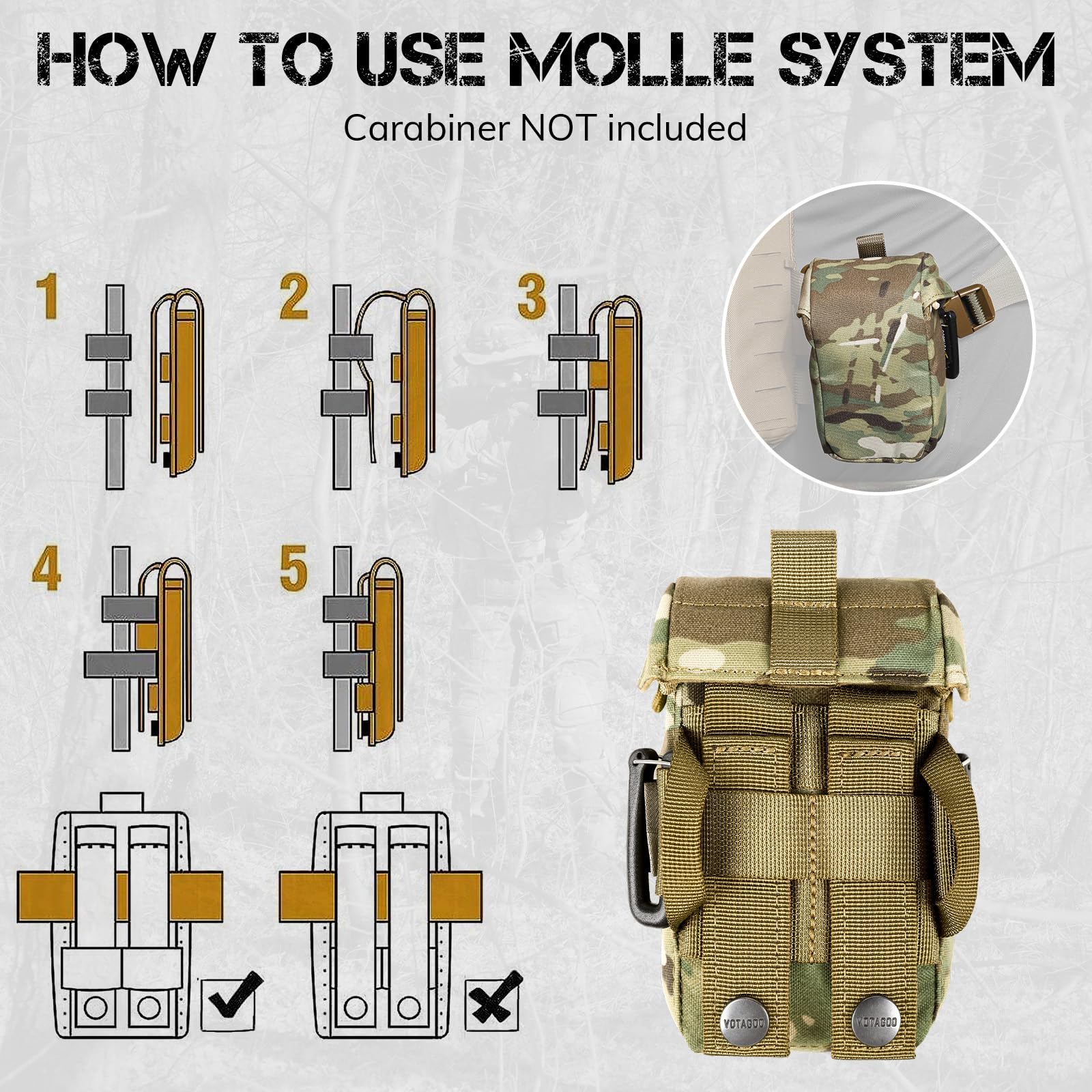 HOW TO USE MOLLE SYSTEM

Carabiner NOT included

1

2

3

4

5

VOTAGOO

VOTAGOO