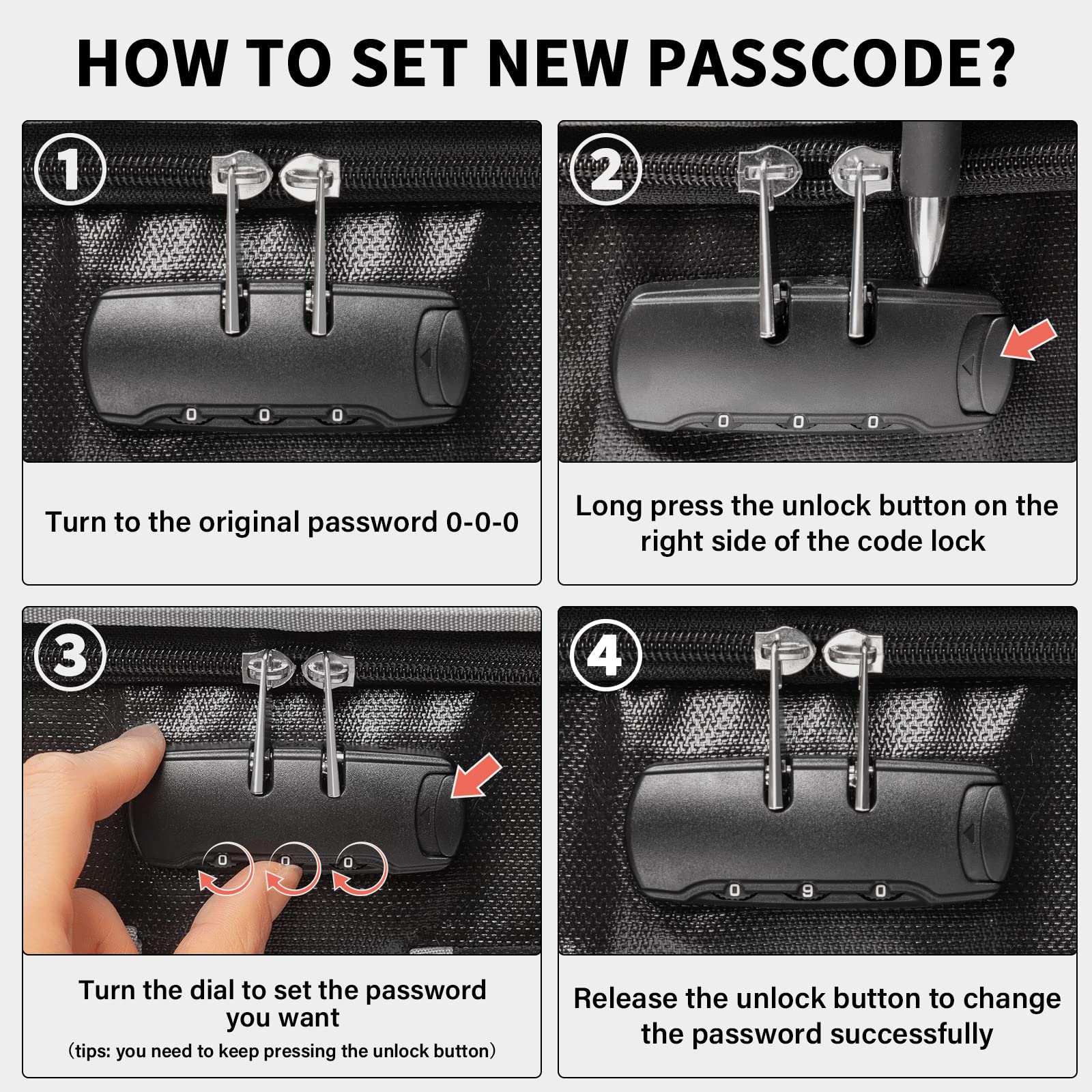 HOW TO SET NEW PASSCODE?

1

0 0 0

Turn to the original password 0-0-0

2

0 0 0

Long press the unlock button on the right side of the code lock

3

0 0 0

Turn the dial to set the password you want
(tips: you need to keep pressing the unlock button)

4

0 9 0

Release the unlock button to change the password successfully