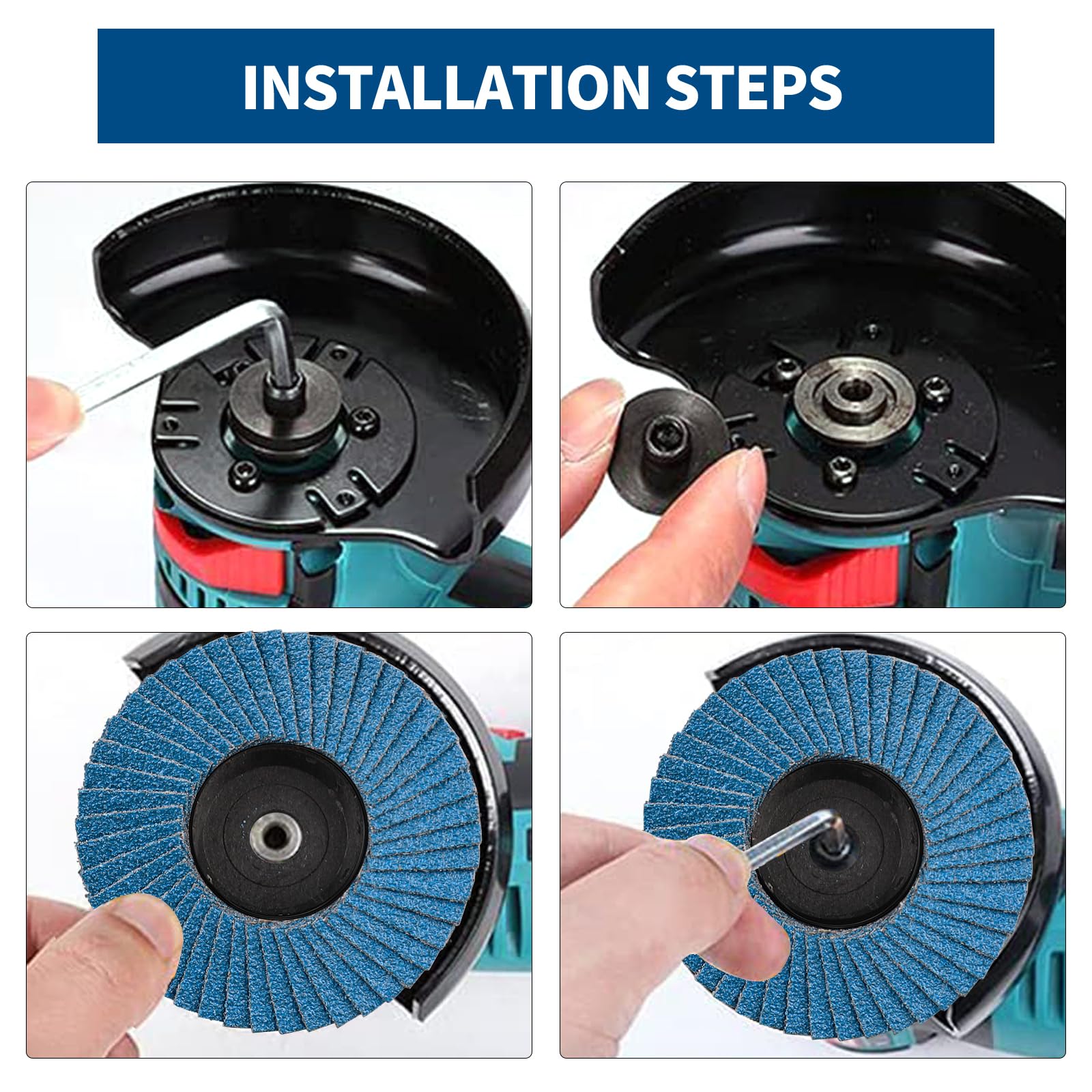 INSTALLATION STEPS