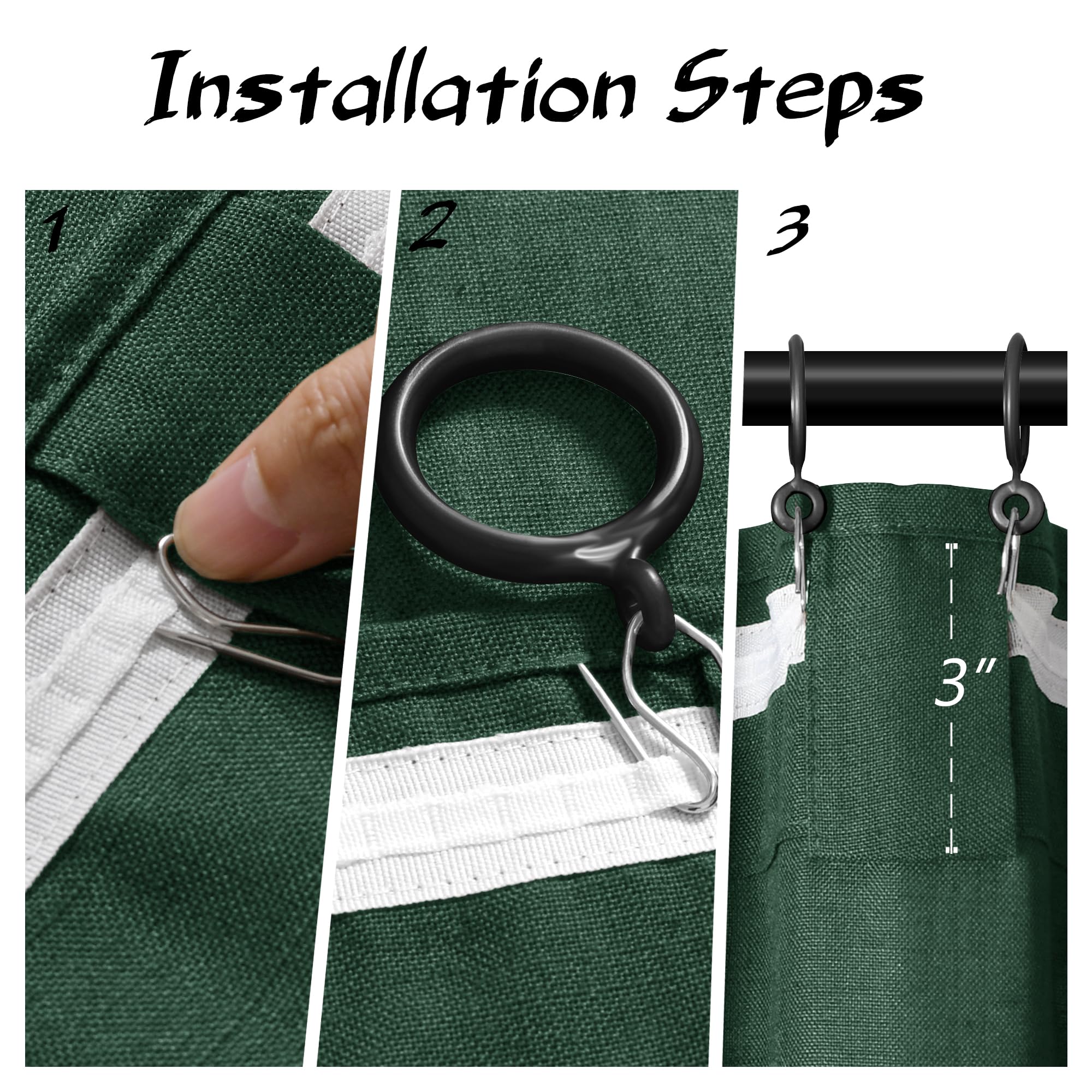 Installation Steps

1

2

3

3"