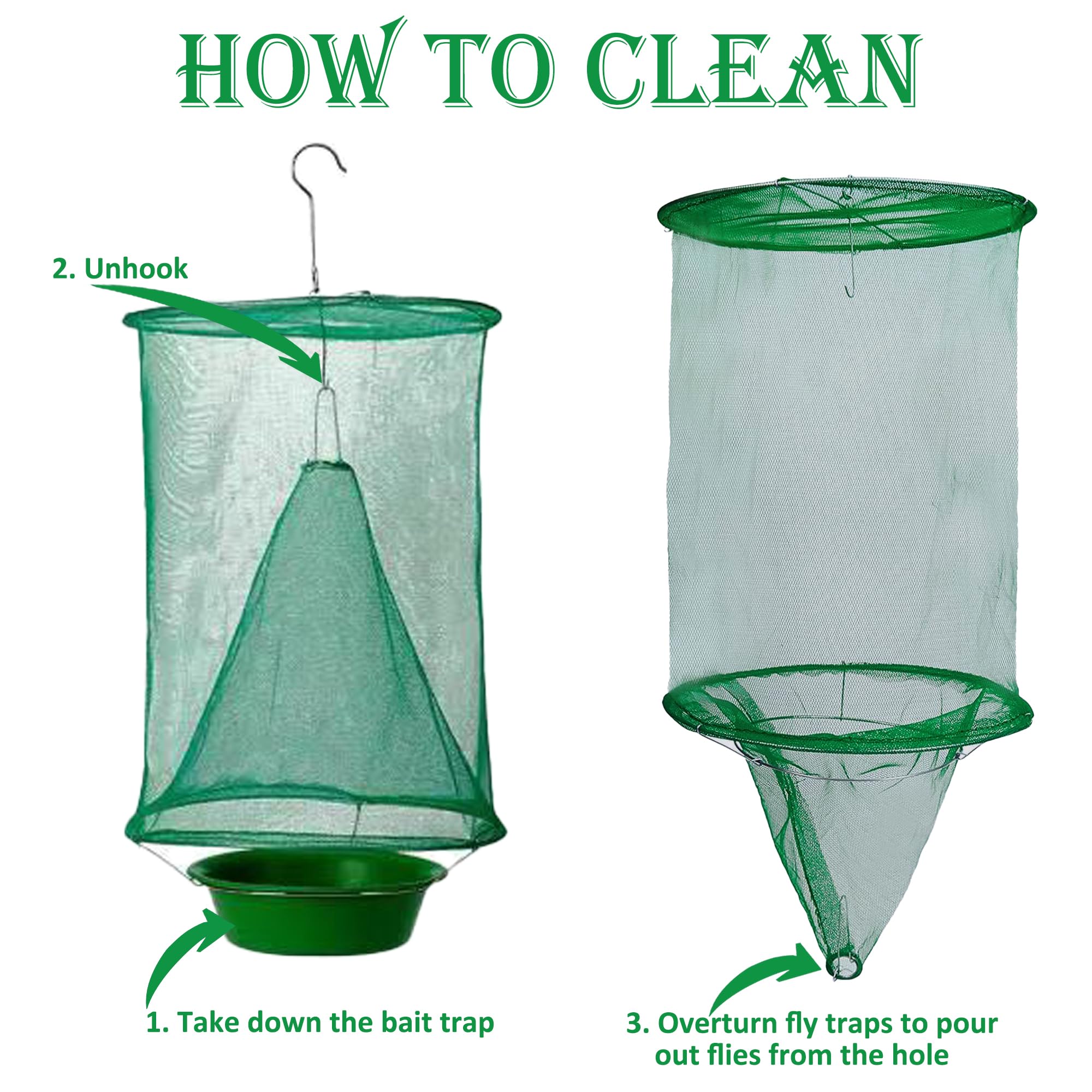 HOW TO CLEAN

2. Unhook

1. Take down the bait trap

3. Overturn fly traps to pour out flies from the hole