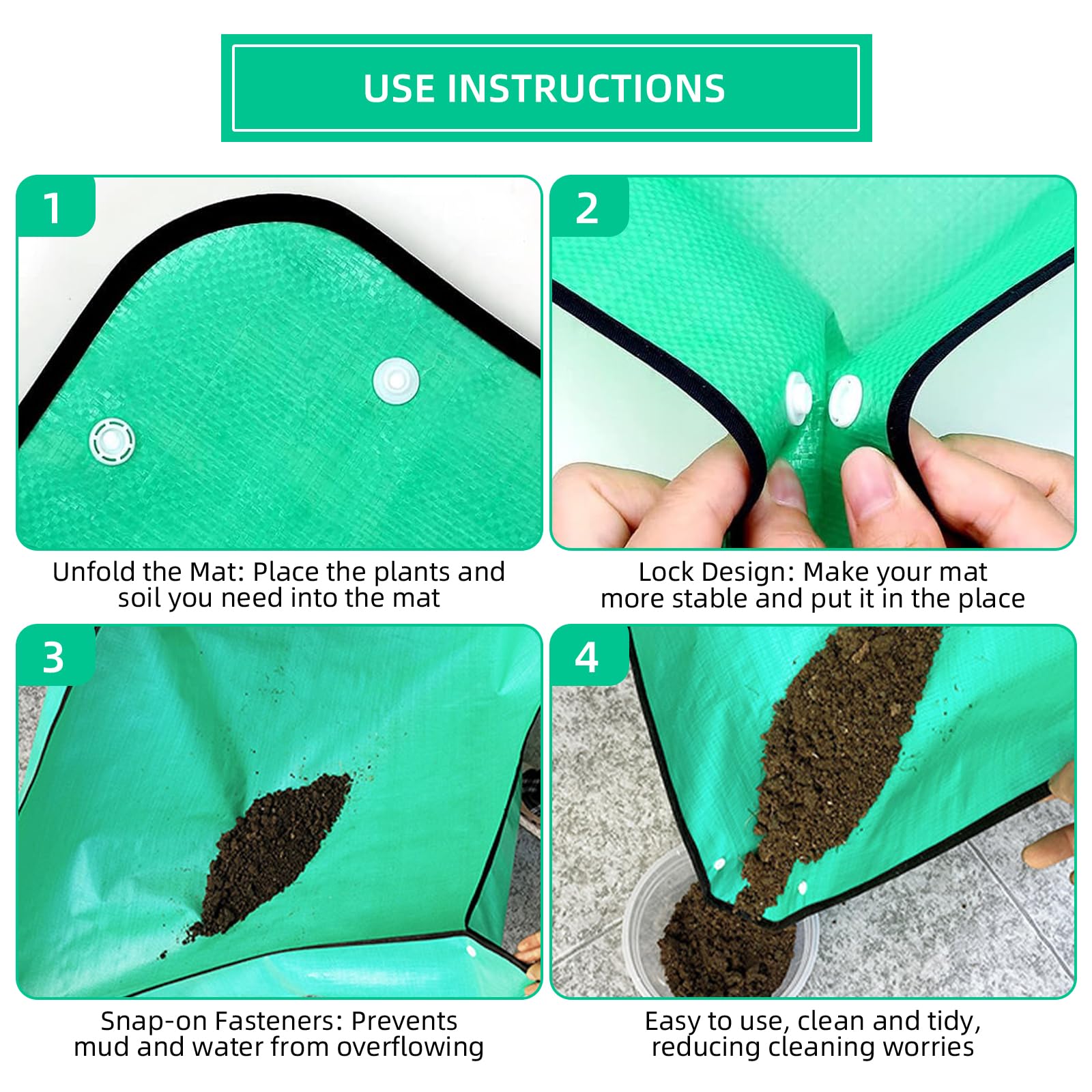 USE INSTRUCTIONS

1

Unfold the Mat: Place the plants and soil you need into the mat

2

Lock Design: Make your mat more stable and put it in the place

3

Snap-on Fasteners: Prevents mud and water from overflowing

4

Easy to use, clean and tidy, reducing cleaning worries