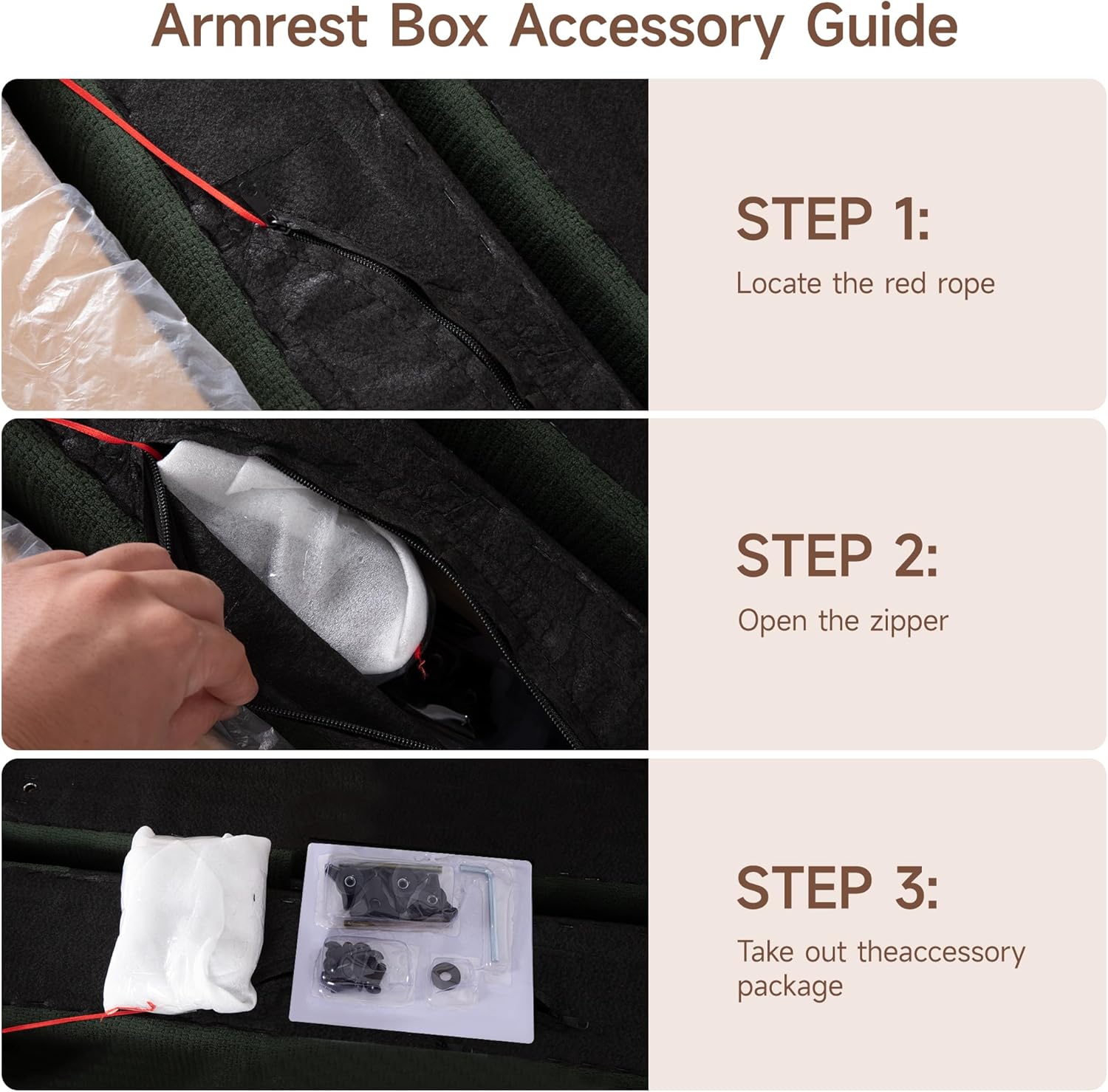 Armrest Box Accessory Guide

STEP 1:

Locate the red rope

STEP 2:

Open the zipper

STEP 3:

Take out theaccessory package