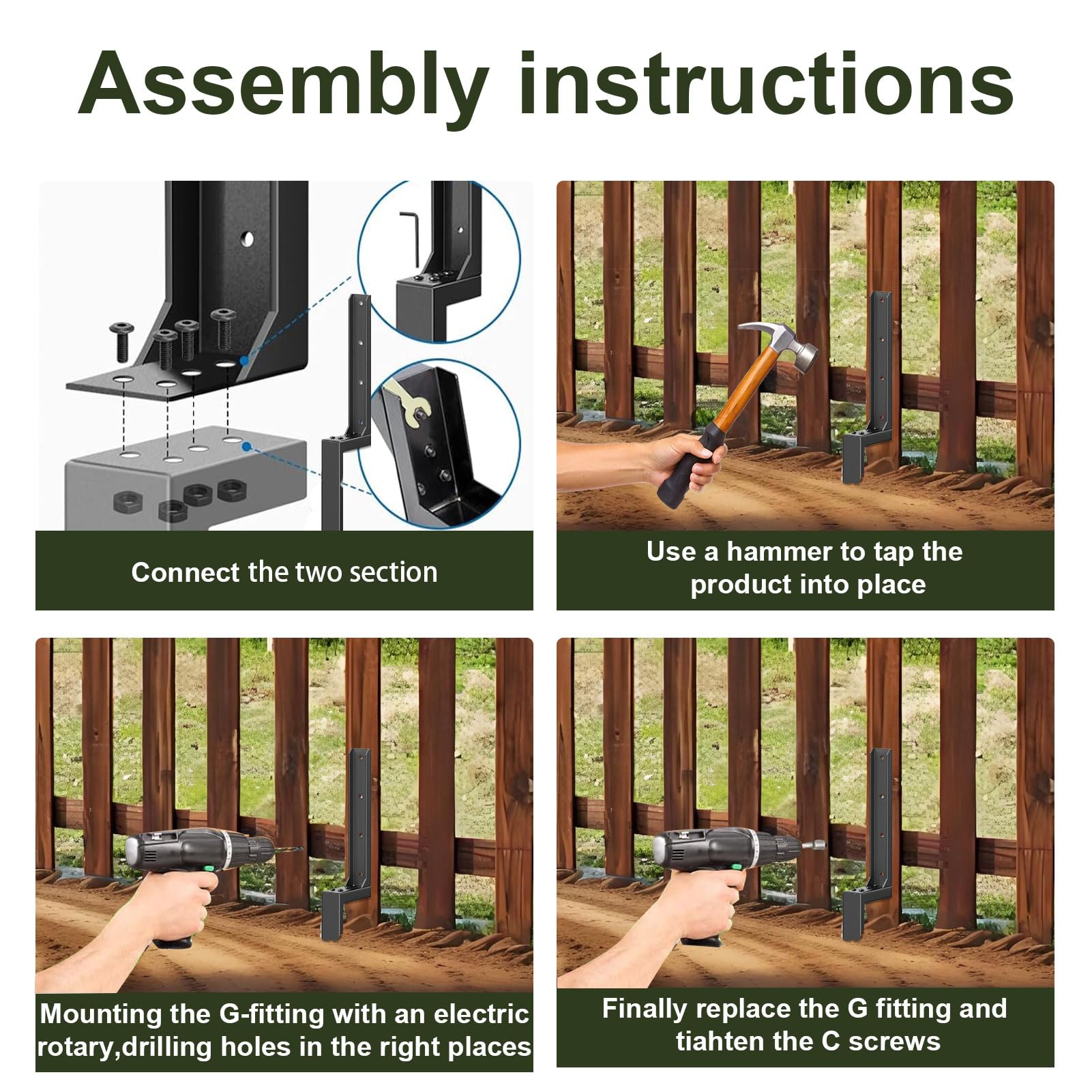 Assembly instructions

Connect the two section

Use a hammer to tap the product into place

Mounting the G-fitting with an electric rotary,drilling holes in the right places

Finally replace the G fitting and tiahten the C screws