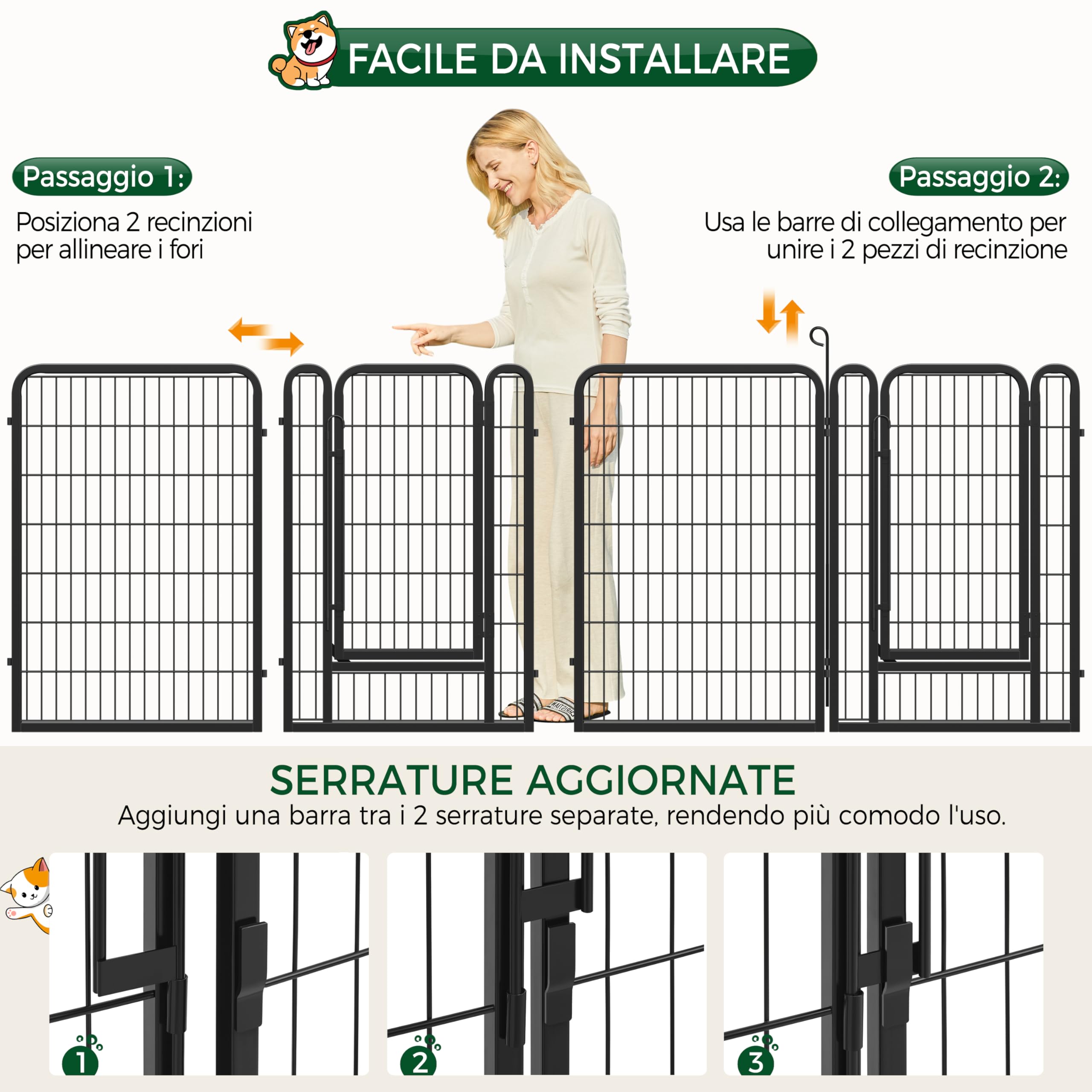 FACILE DA INSTALLARE

Passaggio 1:
Posiziona 2 recinzioni per allineare i fori

Passaggio 2:
Usa le barre di collegamento per unire i 2 pezzi di recinzione

SERRATURE AGGIORNATE
Aggiungi una barra tra i 2 serrature separate, rendendo più comodo l'uso.

1

2

3