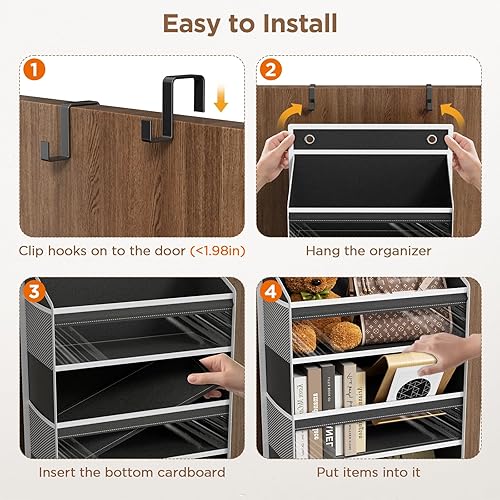 Easy to Install

1

Clip hooks on to the door (<1.98in)

2

Hang the organizer

3

Insert the bottom cardboard

4

Put items into it