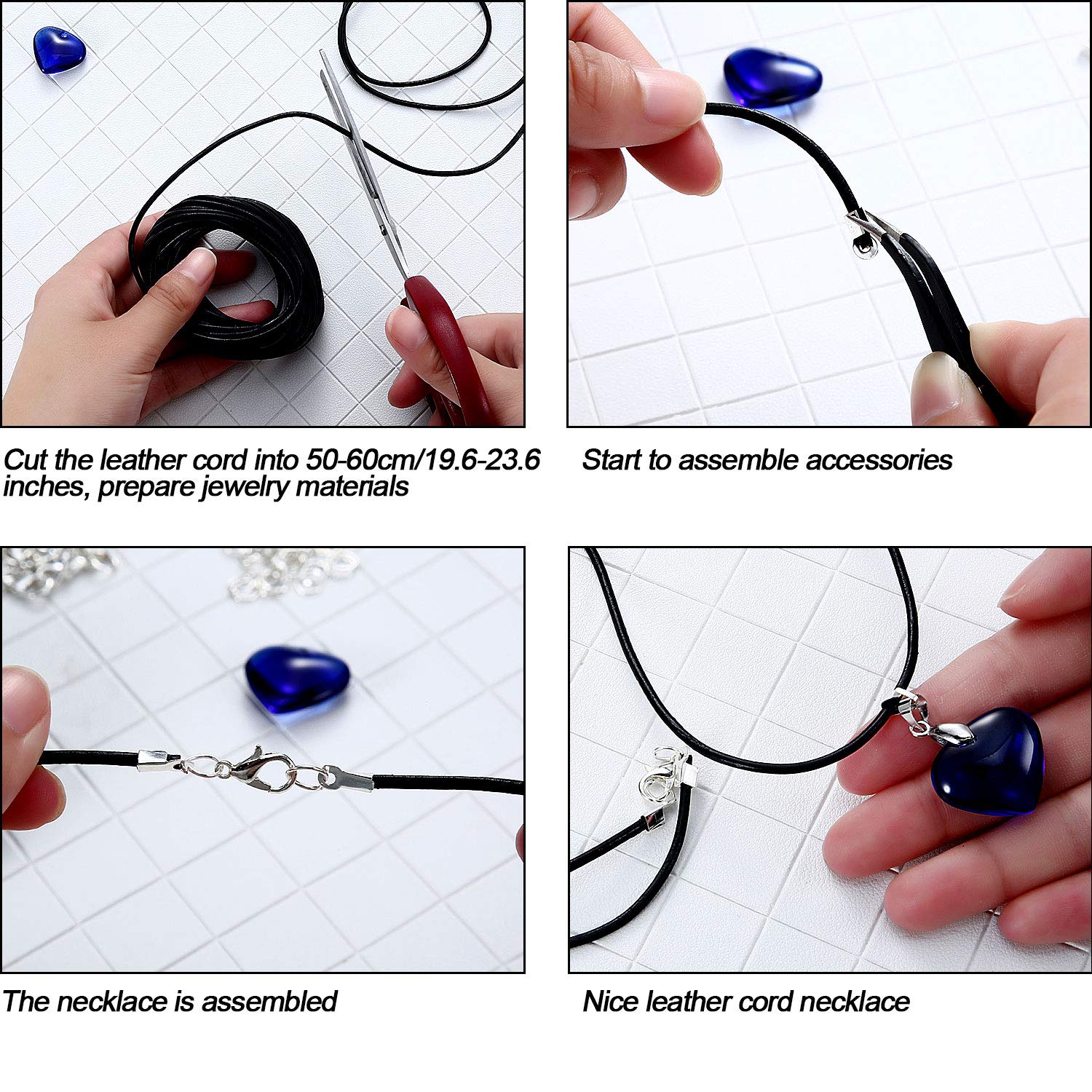 Cut the leather cord into 50-60cm/19.6-23.6 inches, prepare jewelry materials

Start to assemble accessories

The necklace is assembled

Nice leather cord necklace