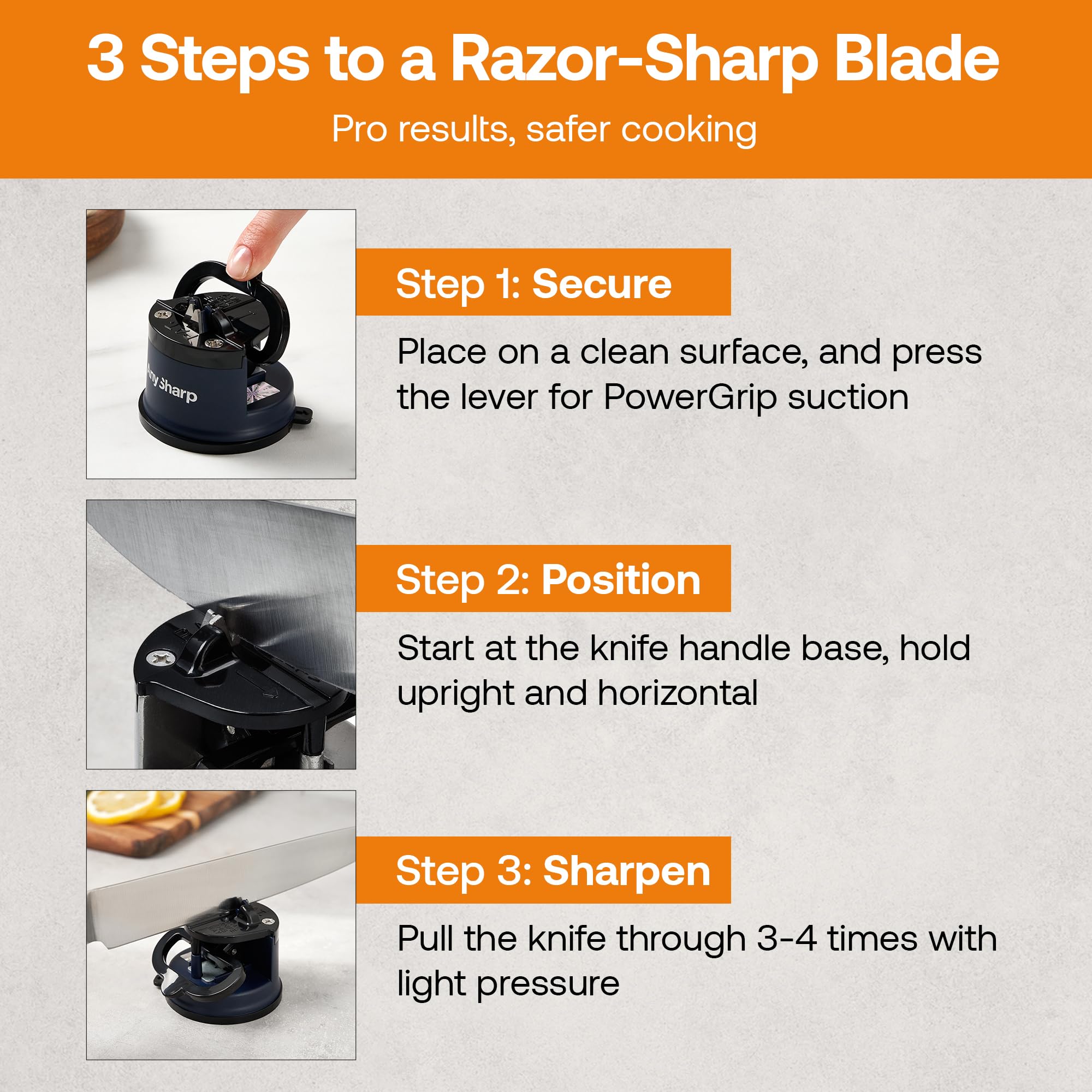 3 Steps to a Razor-Sharp Blade

Pro results, safer cooking

AnySharp

Step 1: Secure

Place on a clean surface, and press the lever for PowerGrip suction

Step 2: Position

Start at the knife handle base, hold upright and horizontal

Step 3: Sharpen

Pull the knife through 3-4 times with light pressure