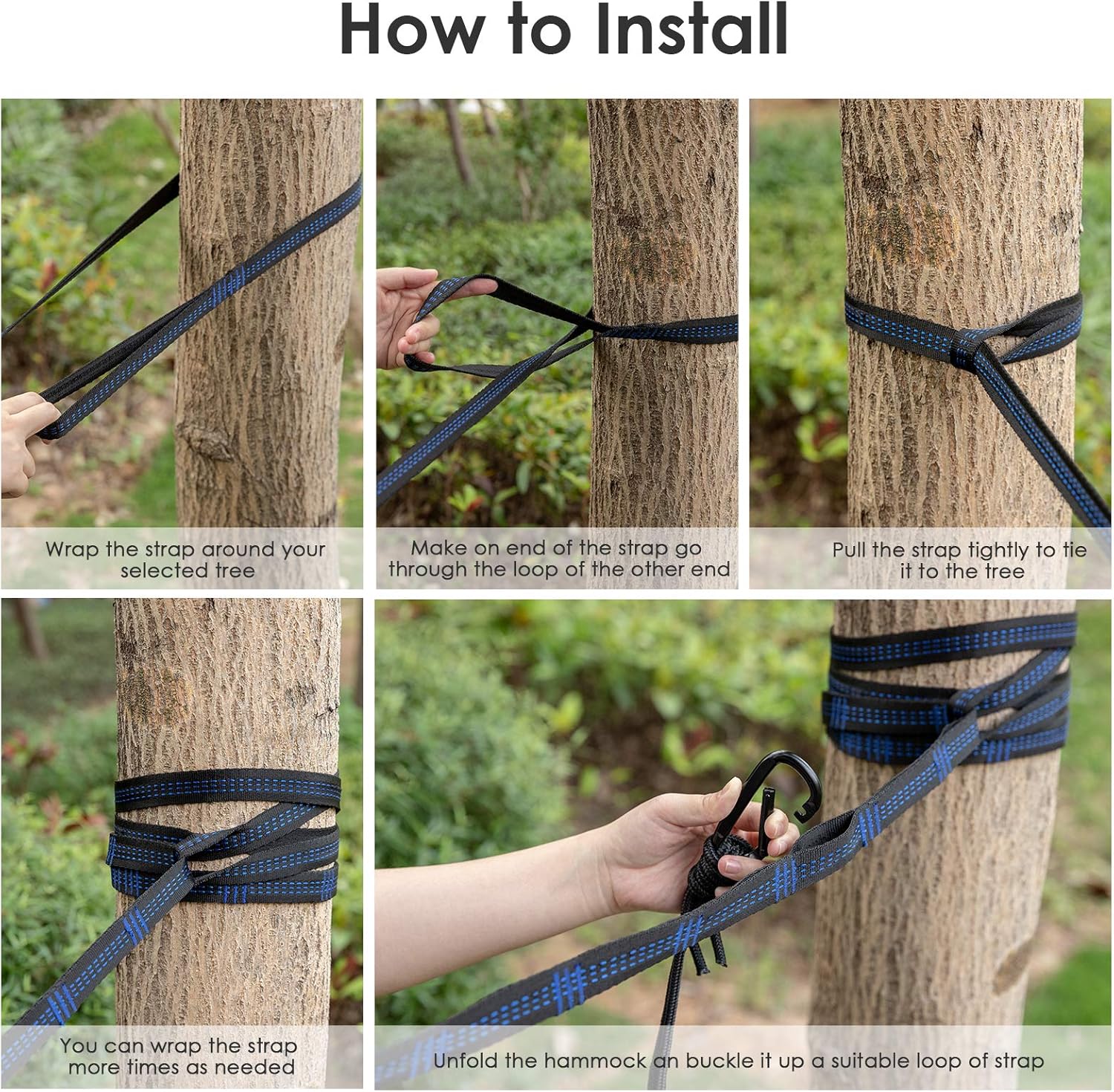 How to Install

Wrap the strap around your selected tree

Make on end of the strap go through the loop of the other end

Pull the strap tightly to tie it to the tree

You can wrap the strap more times as needed

Unfold the hammock an buckle it up a suitable loop of strap