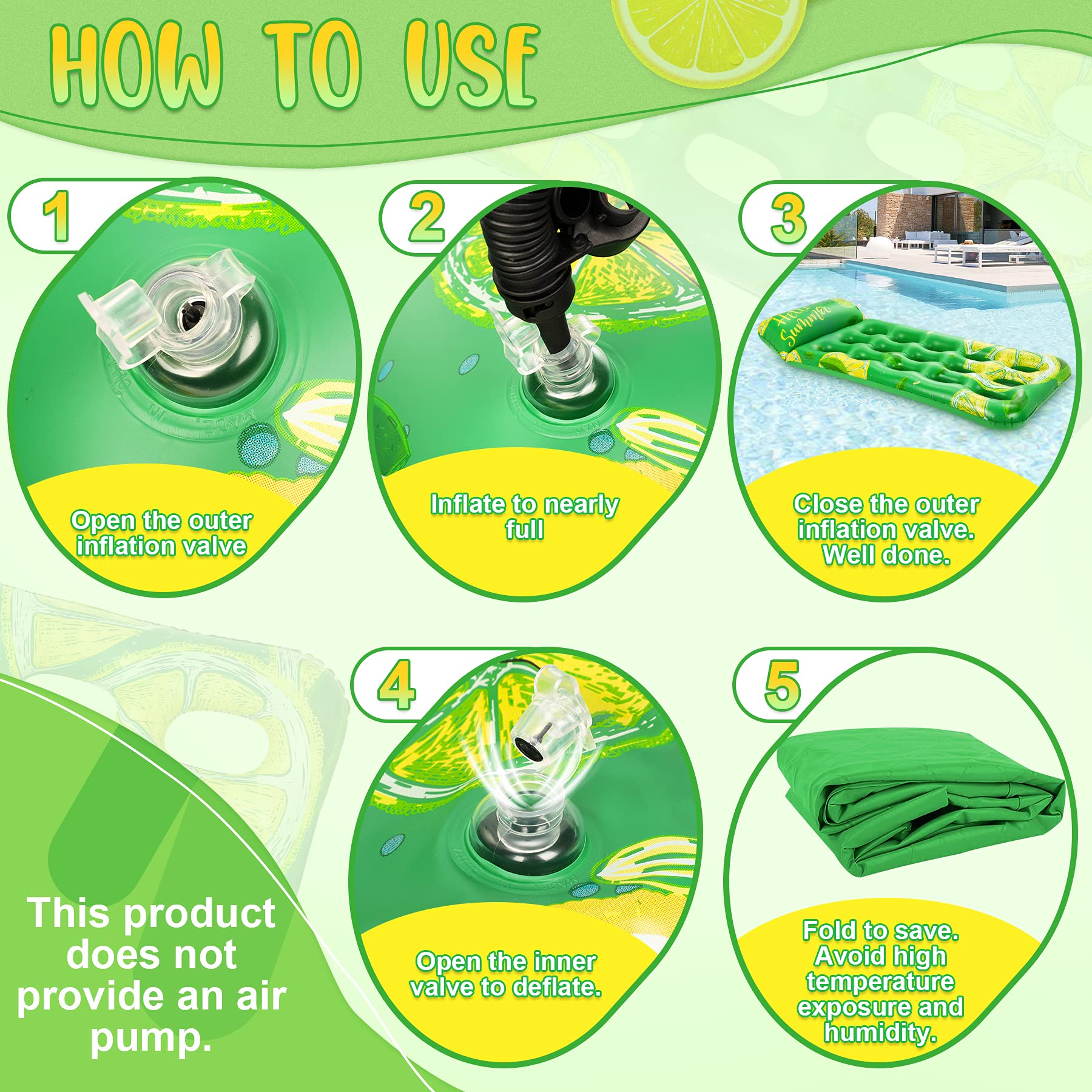 HOW TO USE

1

Open the outer inflation valve

2

Inflate to nearly full

3

Hello Summer

Close the outer inflation valve. Well done.

4

Open the inner valve to deflate.

5

Fold to save. Avoid high temperature exposure and humidity.

This product does not provide an air pump.