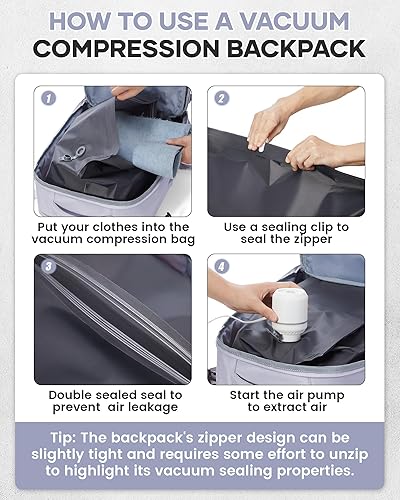 HOW TO USE A VACUUM
COMPRESSION BACKPACK

1

Put your clothes into the vacuum compression bag

2

Use a sealing clip to seal the zipper

3

Double sealed seal to prevent air leakage

4

Start the air pump to extract air

Tip: The backpack's zipper design can be slightly tight and requires some effort to unzip to highlight its vacuum sealing properties.