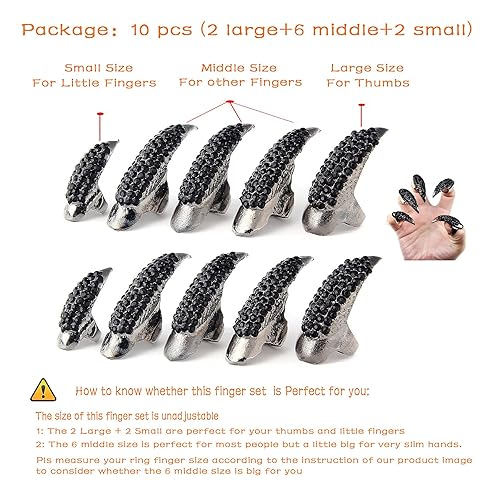 Package: 10 pcs (2 large+6 middle+2 small)

Small Size
For Little Fingers

Middle Size
For other Fingers

Large Size
For Thumbs

How to know whether this finger set is Perfect for you:

The size of this finger set is unadjustable

1: The 2 Large + 2 Small are perfect for your thumbs and little fingers

2: The 6 middle size is perfect for most people but a little big for very slim hands.

Pls measure your ring finger size according to the instruction of our product image to consider whether the 6 middle size is big for you