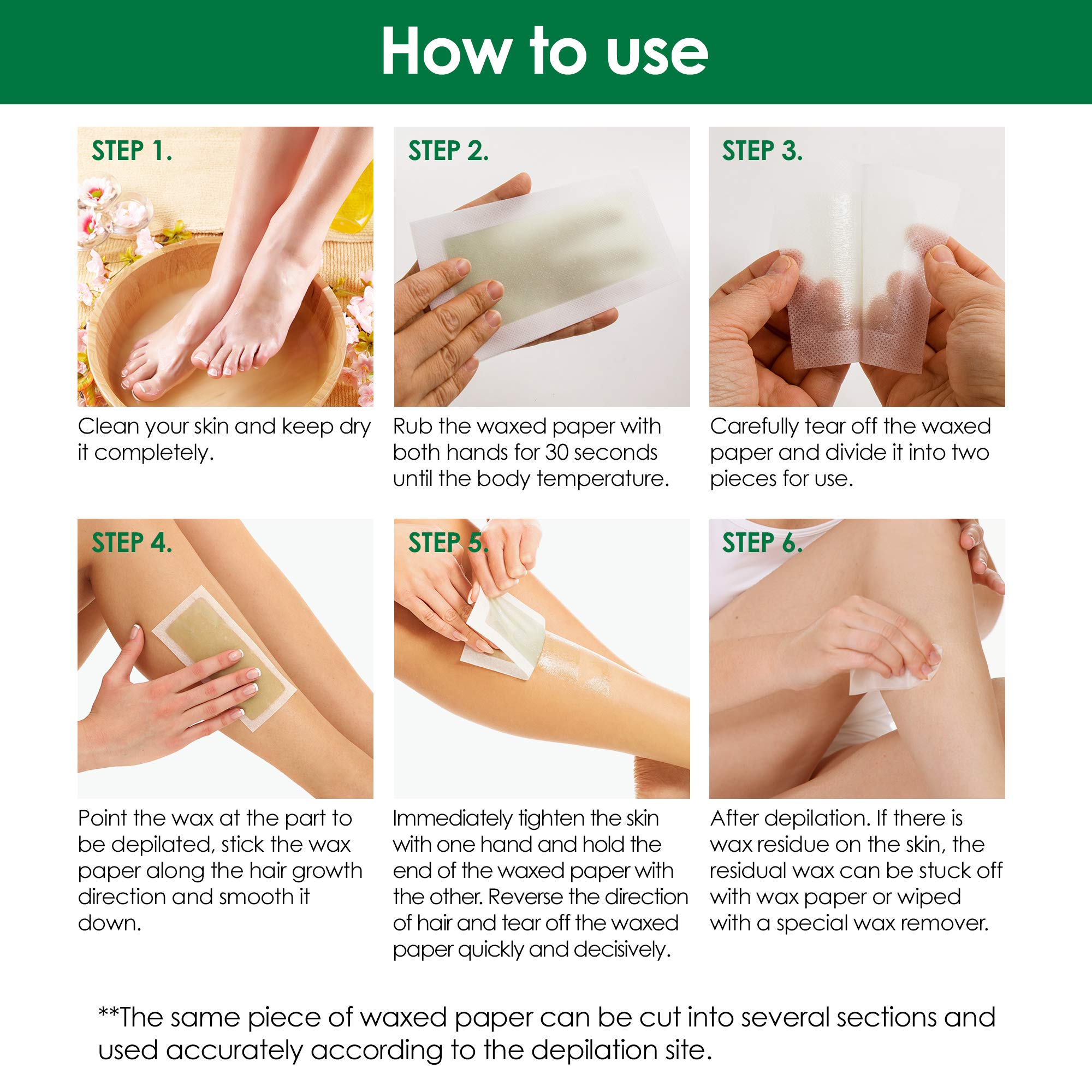 How to use

STEP 1.

Clean your skin and keep dry it completely.

STEP 2.

Rub the waxed paper with both hands for 30 seconds until the body temperature.

STEP 3.

Carefully tear off the waxed paper and divide it into two pieces for use.

STEP 4.

Point the wax at the part to be depilated, stick the wax paper along the hair growth direction and smooth it down.

STEP 5.

Immediately tighten the skin with one hand and hold the end of the waxed paper with the other. Reverse the direction of hair and tear off the waxed paper quickly and decisively.

STEP 6.

After depilation. If there is wax residue on the skin, the residual wax can be stuck off with wax paper or wiped with a special wax remover.

**The same piece of waxed paper can be cut into several sections and used accurately according to the depilation site.