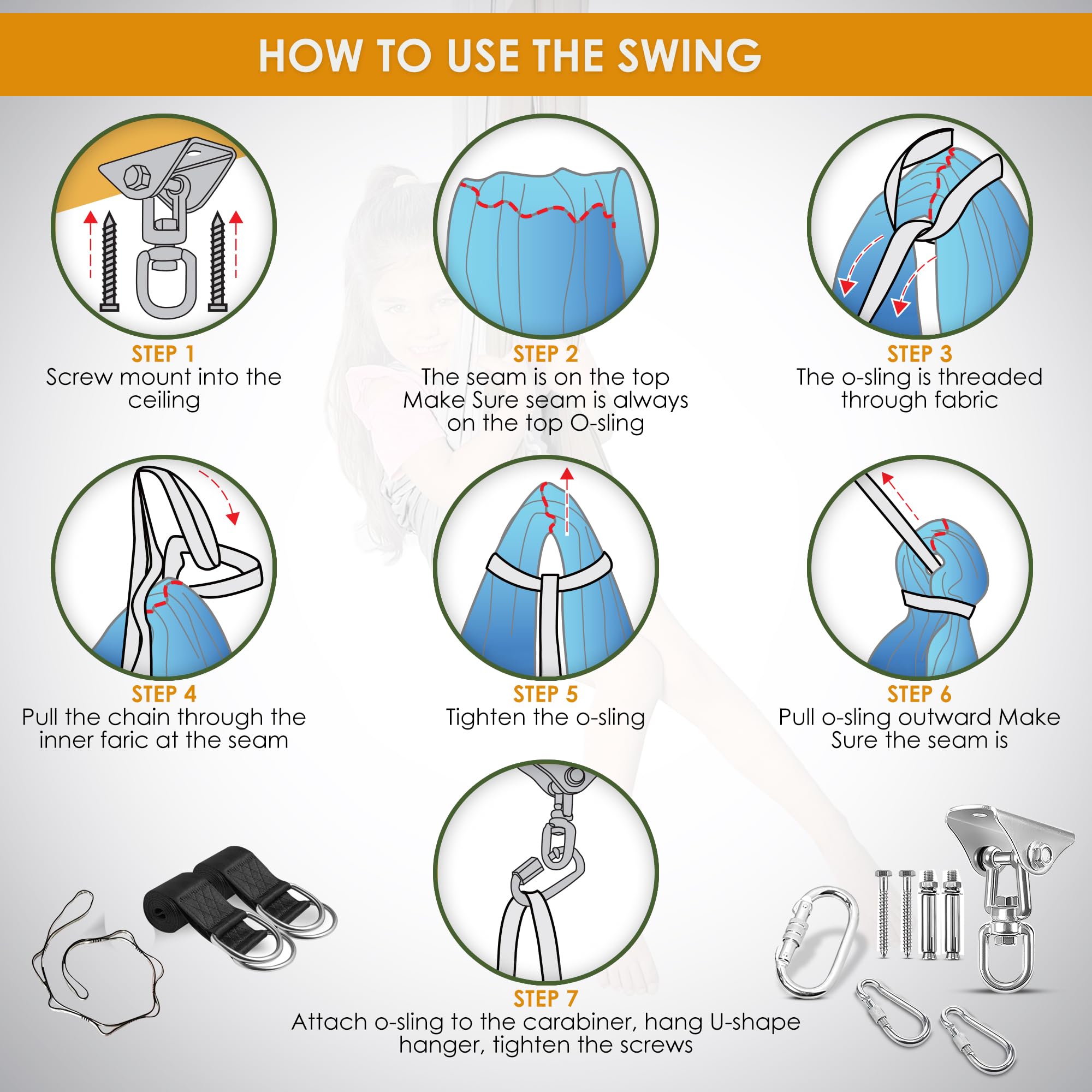 HOW TO USE THE SWING

STEP 1
Screw mount into the ceiling

STEP 2
The seam is on the top Make Sure seam is always on the top O-sling

STEP 3
The o-sling is threaded through fabric

STEP 4
Pull the chain through the inner faric at the seam

STEP 5
Tighten the o-sling

STEP 6
Pull o-sling outward Make Sure the seam is

STEP 7
Attach o-sling to the carabiner, hang U-shape hanger, tighten the screws