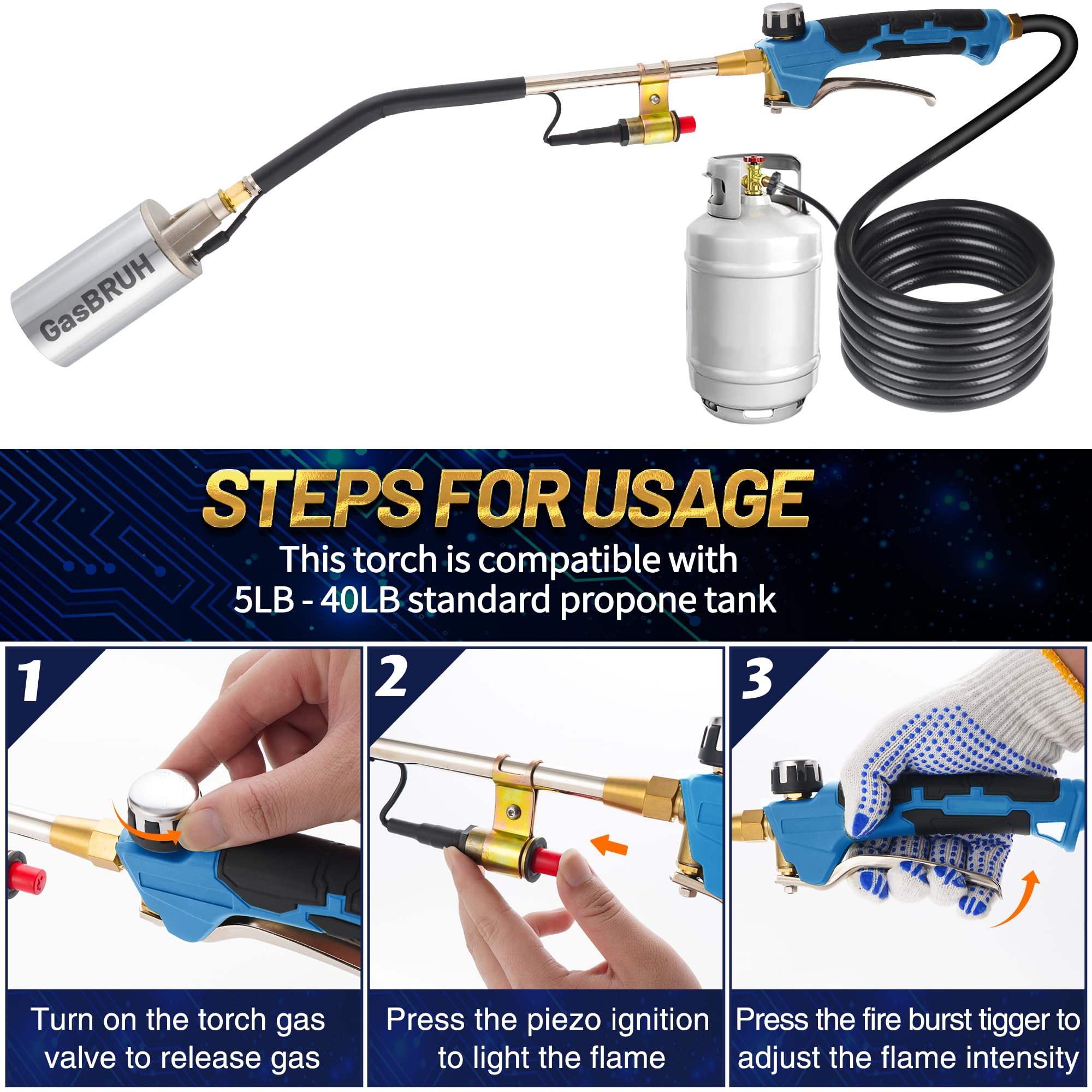 GasBRUH

STEPS FOR USAGE

This torch is compatible with 5LB - 40LB standard propone tank

1

Turn on the torch gas valve to release gas

2

Press the piezo ignition to light the flame

3

Press the fire burst tigger to adjust the flame intensity