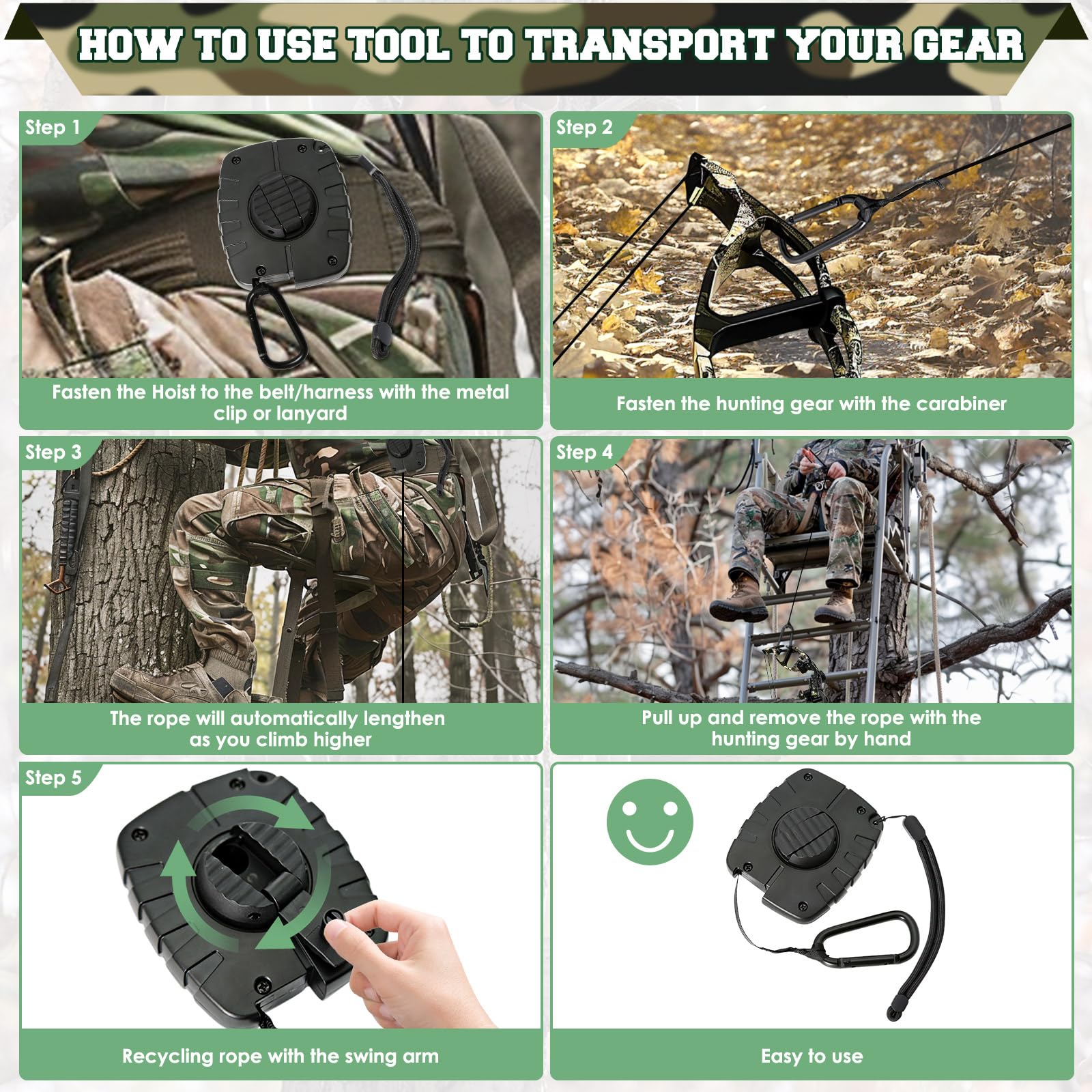 HOW TO USE TOOL TO TRANSPORT YOUR GEAR

Step 1

Fasten the Hoist to the belt/harness with the metal clip or lanyard

Step 2

Fasten the hunting gear with the carabiner

Step 3

The rope will automatically lengthen as you climb higher

Step 4

Pull up and remove the rope with the hunting gear by hand

Step 5

Recycling rope with the swing arm

Easy to use