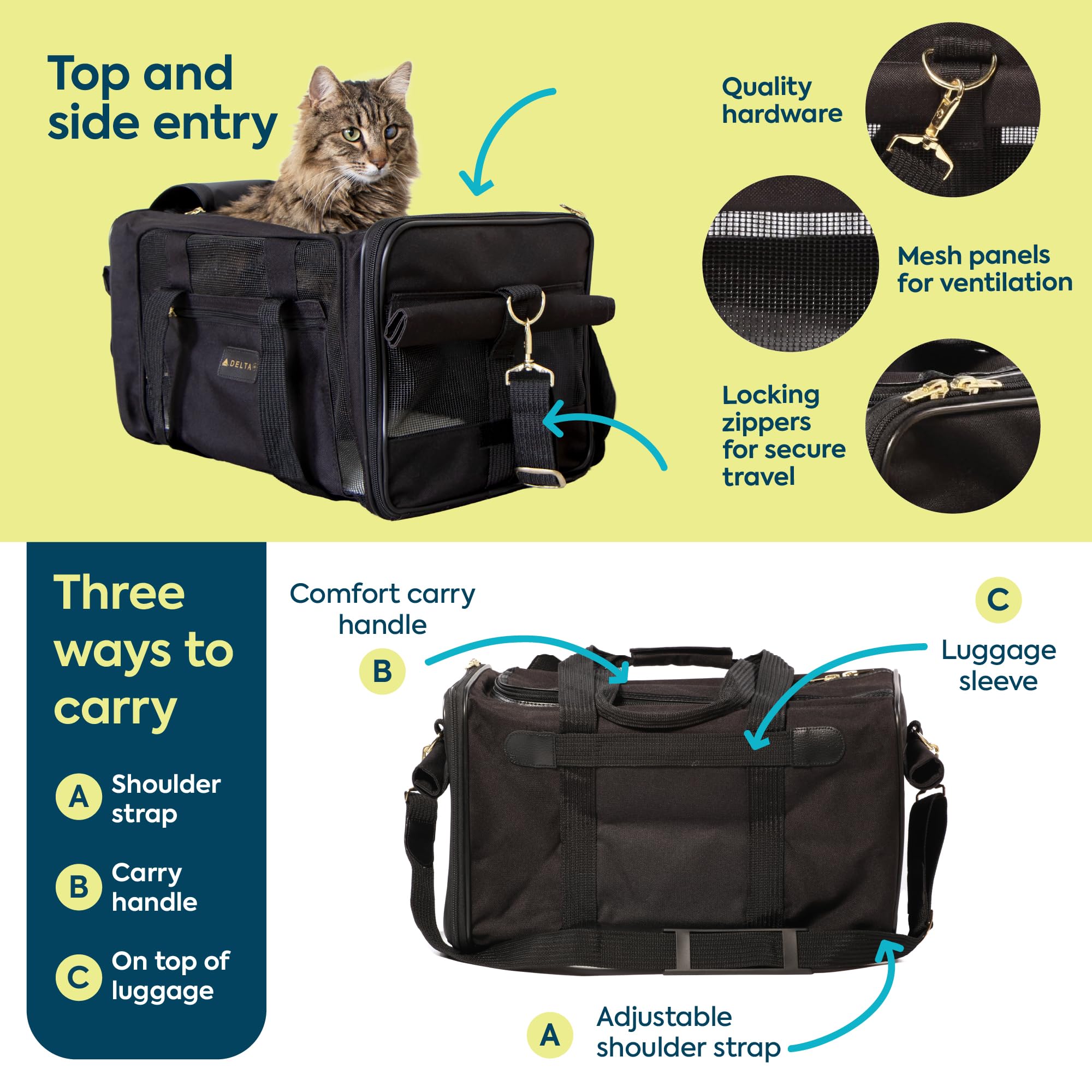 Top and side entry

DELTA

Quality hardware

Mesh panels for ventilation

Locking zippers for secure travel

Three ways to carry

A Shoulder strap

B Carry handle

C On top of luggage

Comfort carry handle

B

C

Luggage sleeve

A Adjustable shoulder strap