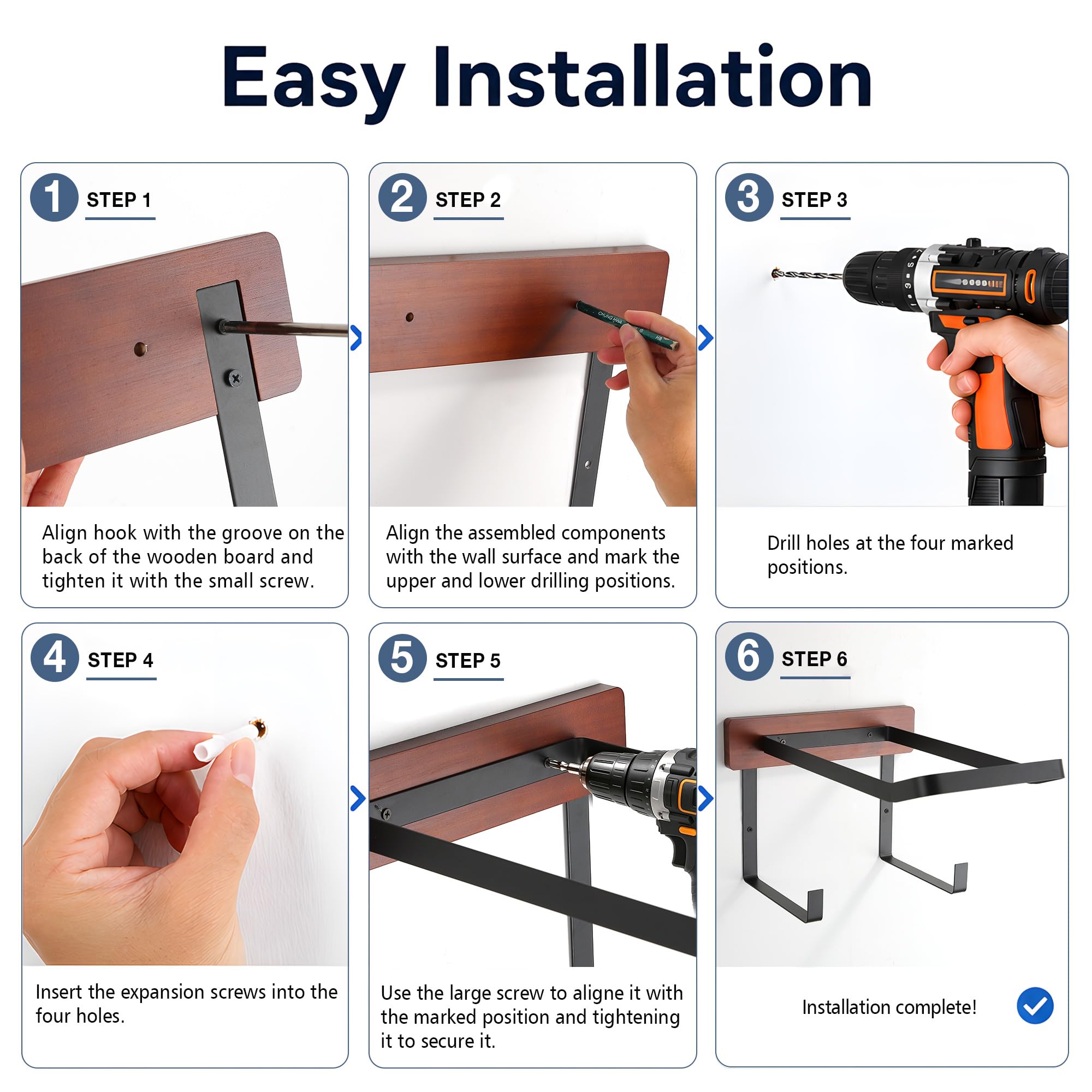 Easy Installation

1 STEP 1

Align hook with the groove on the back of the wooden board and tighten it with the small screw.

2 STEP 2

CHUNG HWA HB

Align the assembled components with the wall surface and mark the upper and lower drilling positions.

3 STEP 3

Drill holes at the four marked positions.

4 STEP 4

Insert the expansion screws into the four holes.

5 STEP 5

Use the large screw to aligne it with the marked position and tightening it to secure it.

6 STEP 6

Installation complete!