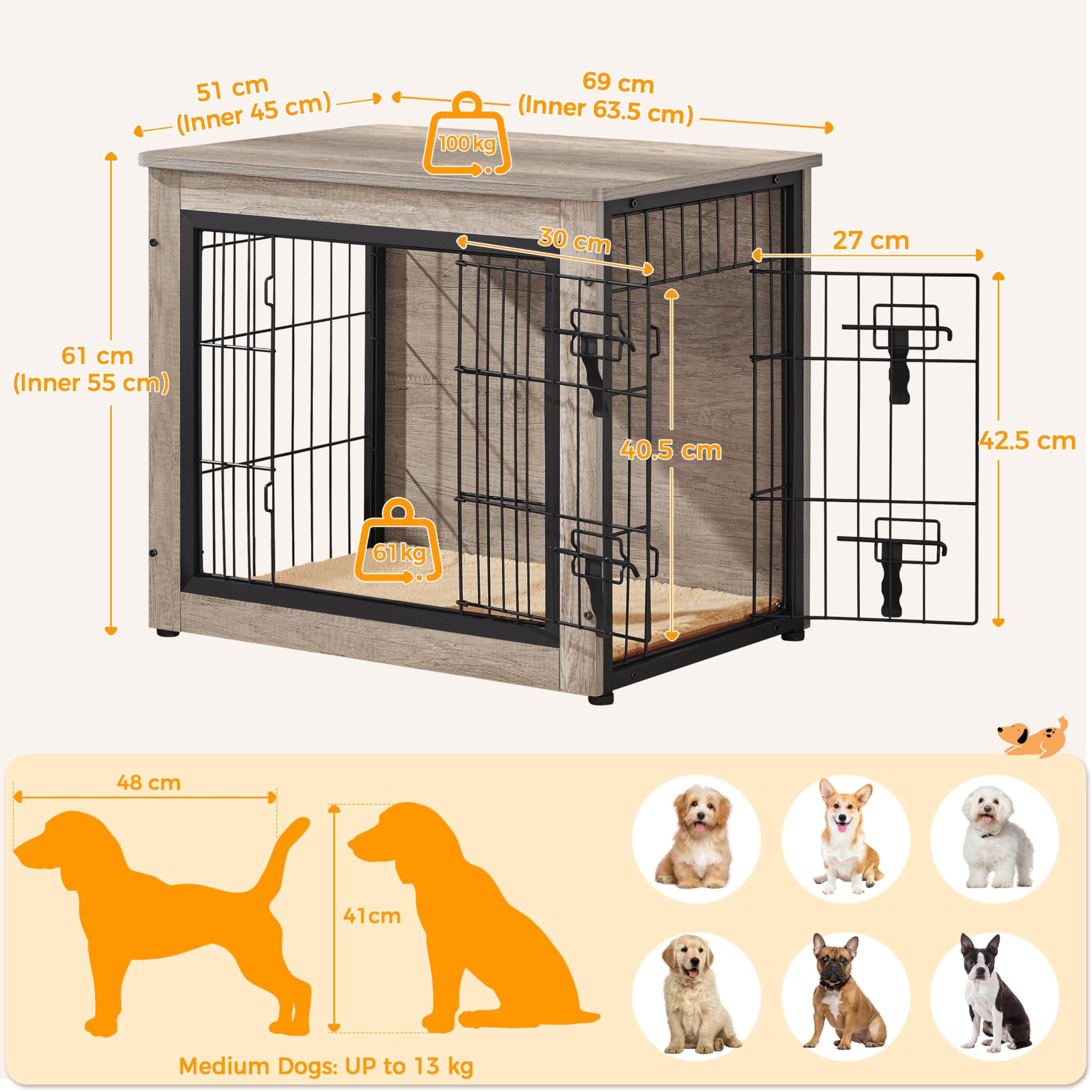 51 cm
(Inner 45 cm)

69 cm
(Inner 63.5 cm)

100 kg

61 cm
(Inner 55 cm)

30 cm

27 cm

40.5 cm

42.5 cm

61 kg

48 cm

41cm

Medium Dogs: UP to 13 kg