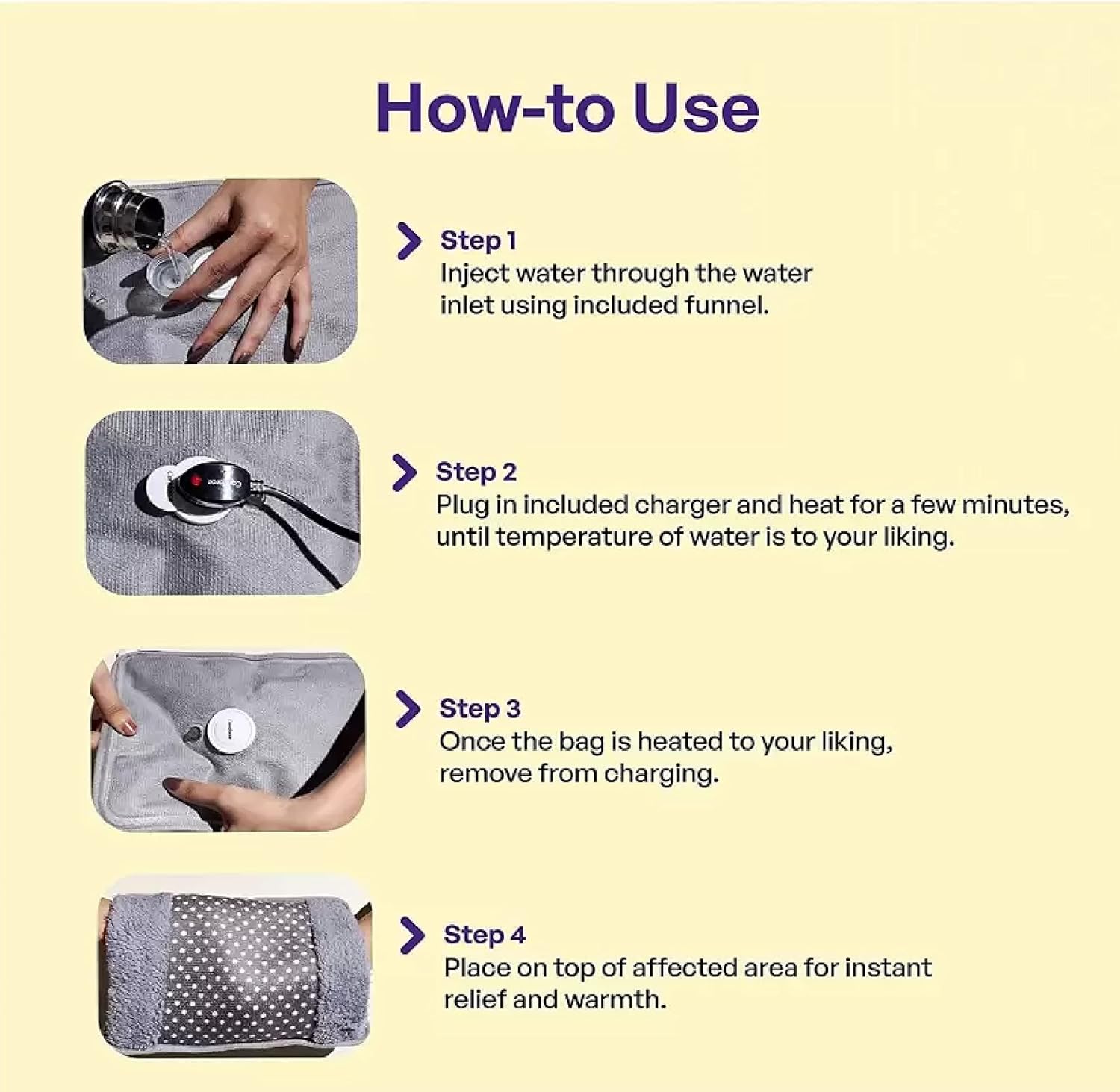 How-to Use

Step 1
Inject water through the water inlet using included funnel.

Step 2
Plug in included charger and heat for a few minutes, until temperature of water is to your liking.

Step 3
Once the bag is heated to your liking, remove from charging.

Step 4
Place on top of affected area for instant relief and warmth.