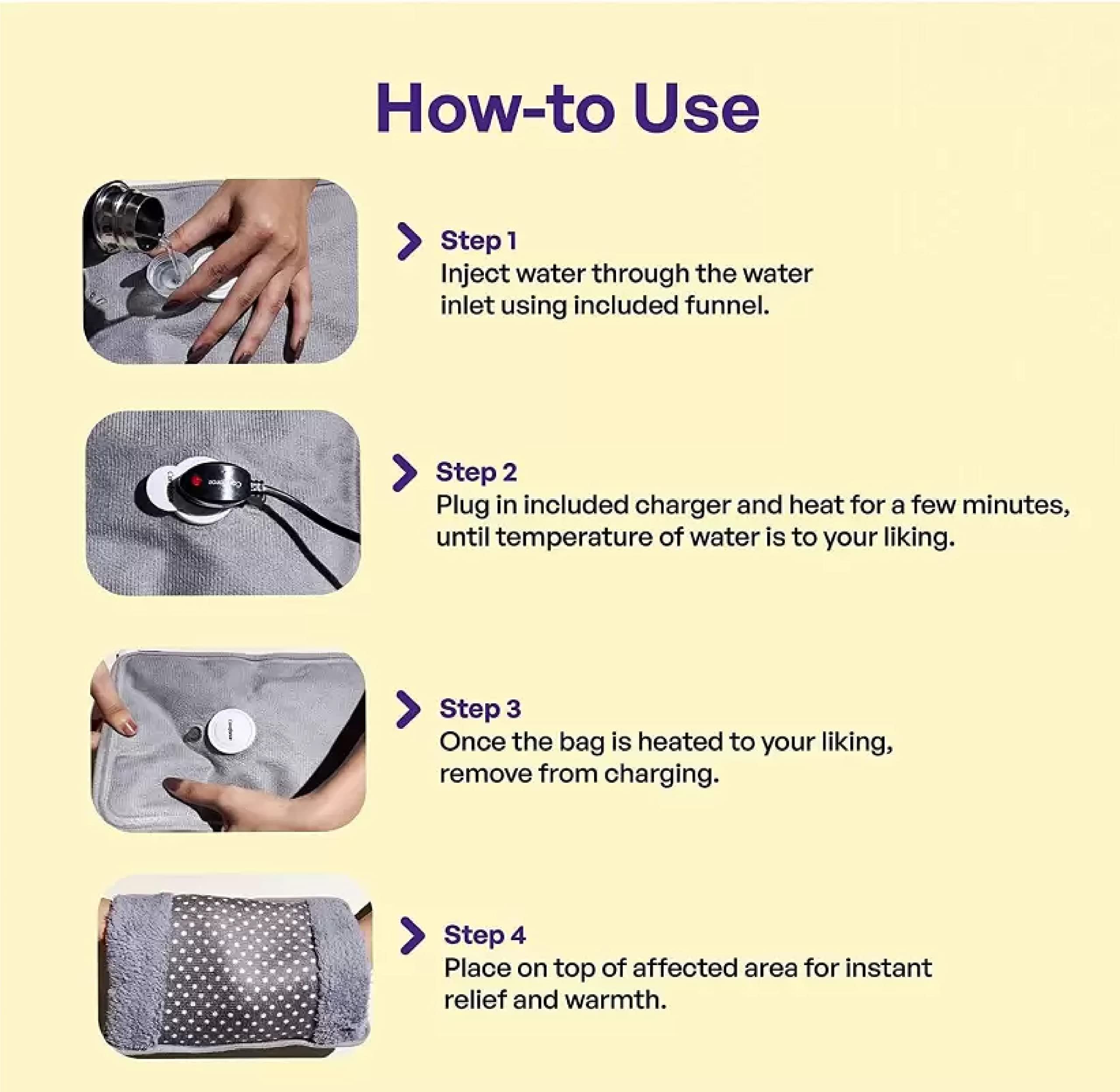 How-to Use

Step 1
Inject water through the water inlet using included funnel.

Step 2
Plug in included charger and heat for a few minutes, until temperature of water is to your liking.

Step 3
Once the bag is heated to your liking, remove from charging.

Step 4
Place on top of affected area for instant relief and warmth.