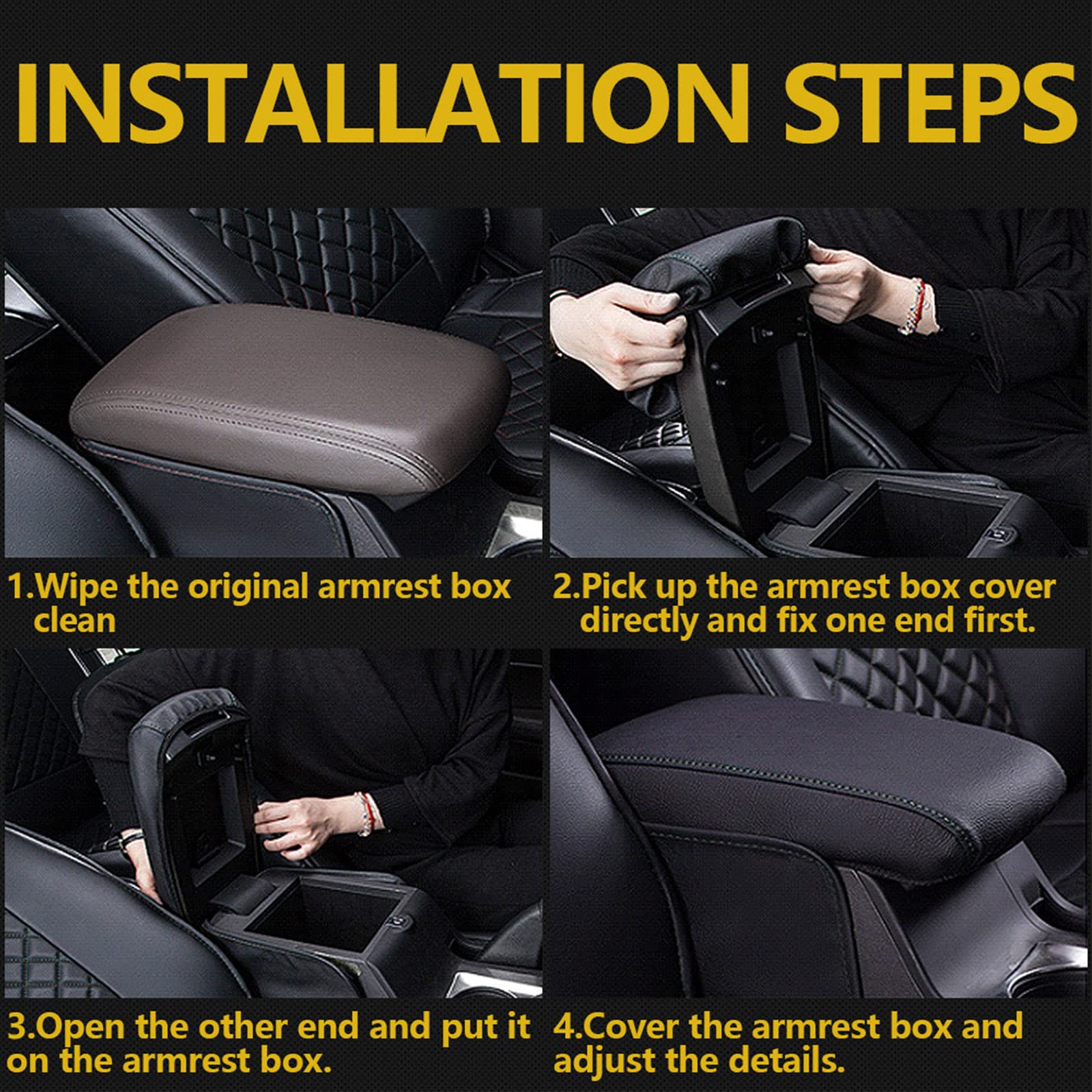 INSTALLATION STEPS

1.Wipe the original armrest box clean

2.Pick up the armrest box cover directly and fix one end first.

3.Open the other end and put it on the armrest box.

4.Cover the armrest box and adjust the details.