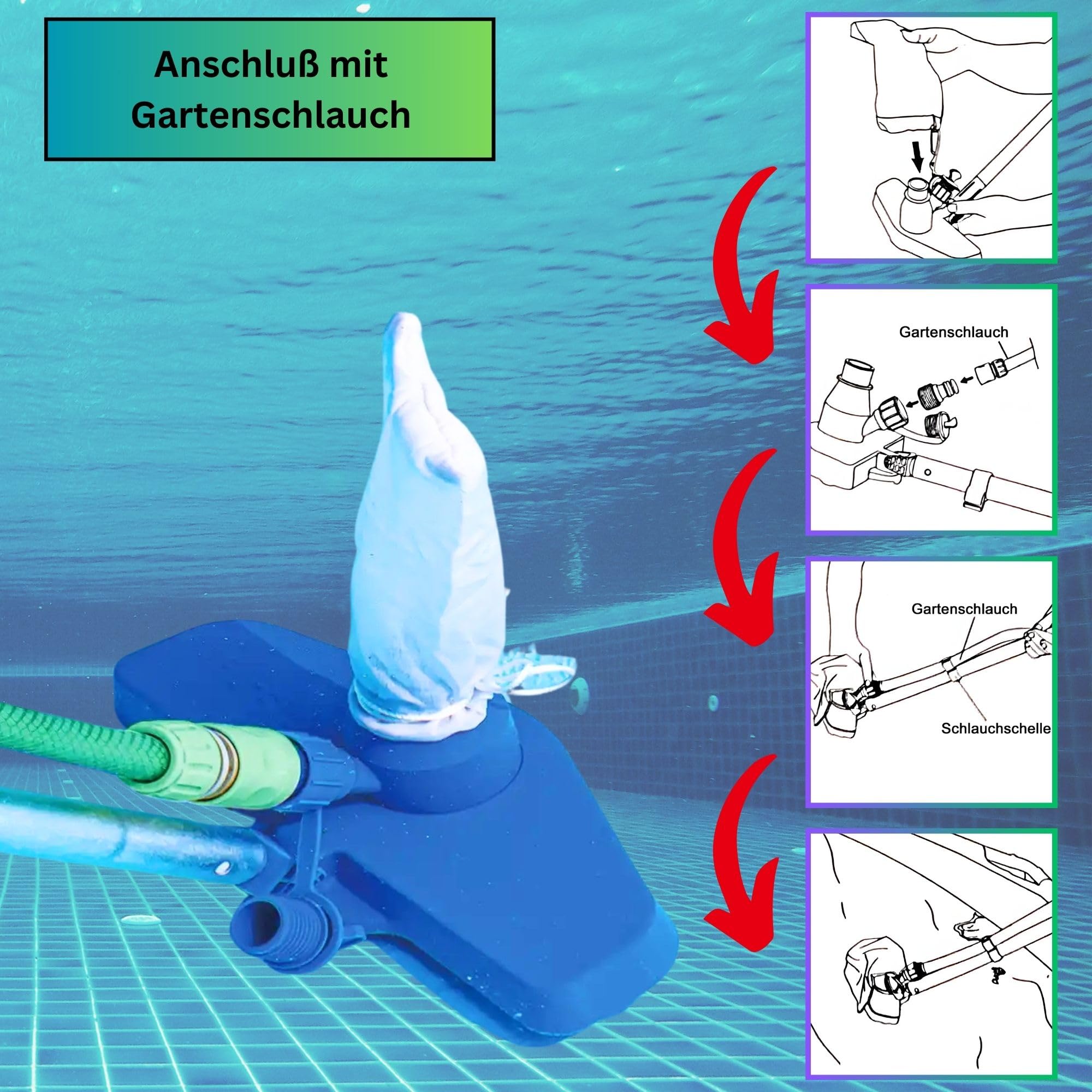 Anschluß mit Gartenschlauch

Gartenschlauch

Gartenschlauch

Schlauchschelle