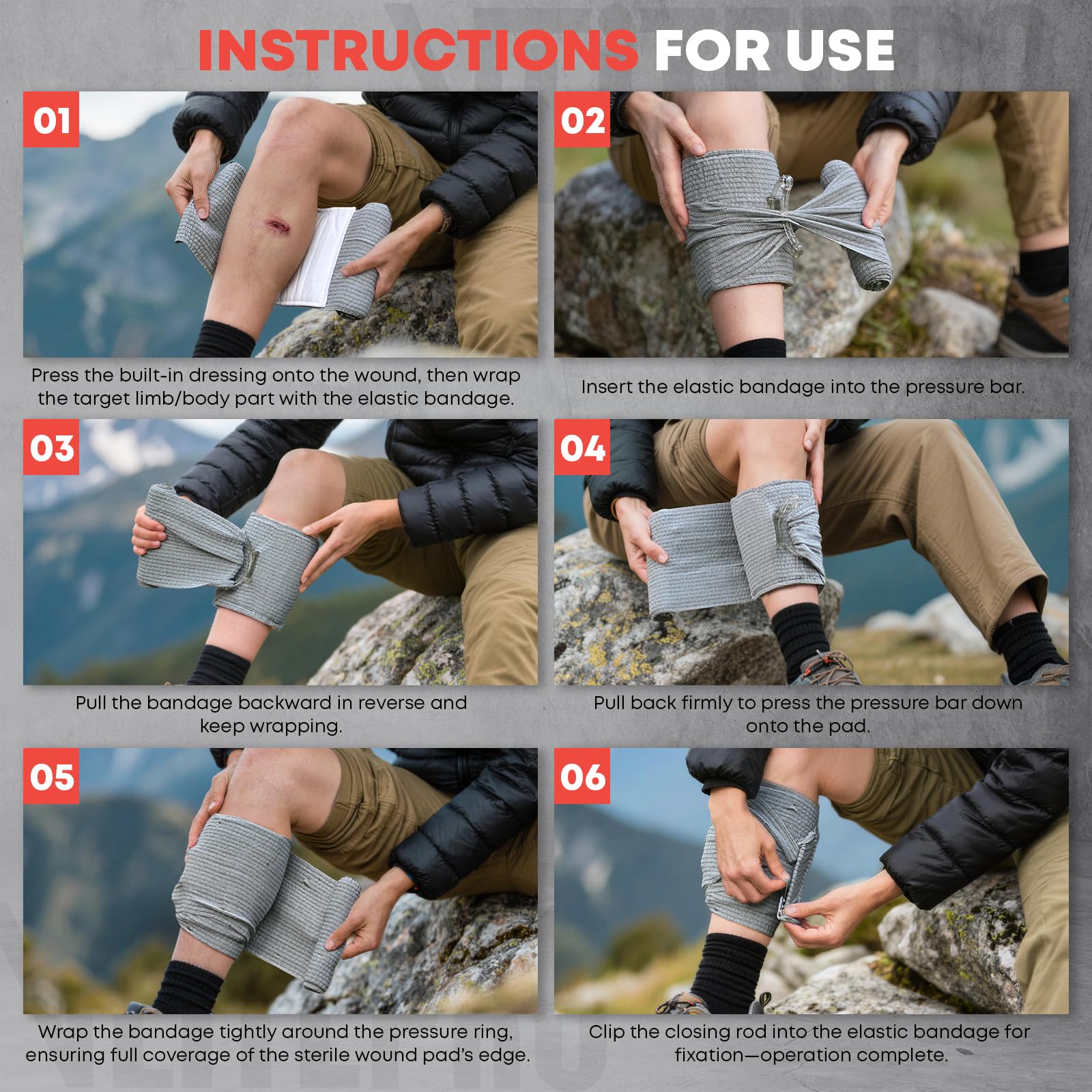 INSTRUCTIONS FOR USE

01

Press the built-in dressing onto the wound, then wrap the target limb/body part with the elastic bandage.

02

Insert the elastic bandage into the pressure bar.

03

Pull the bandage backward in reverse and keep wrapping.

04

Pull back firmly to press the pressure bar down onto the pad.

05

Wrap the bandage tightly around the pressure ring, ensuring full coverage of the sterile wound pad's edge.

06

Clip the closing rod into the elastic bandage for fixation—operation complete.