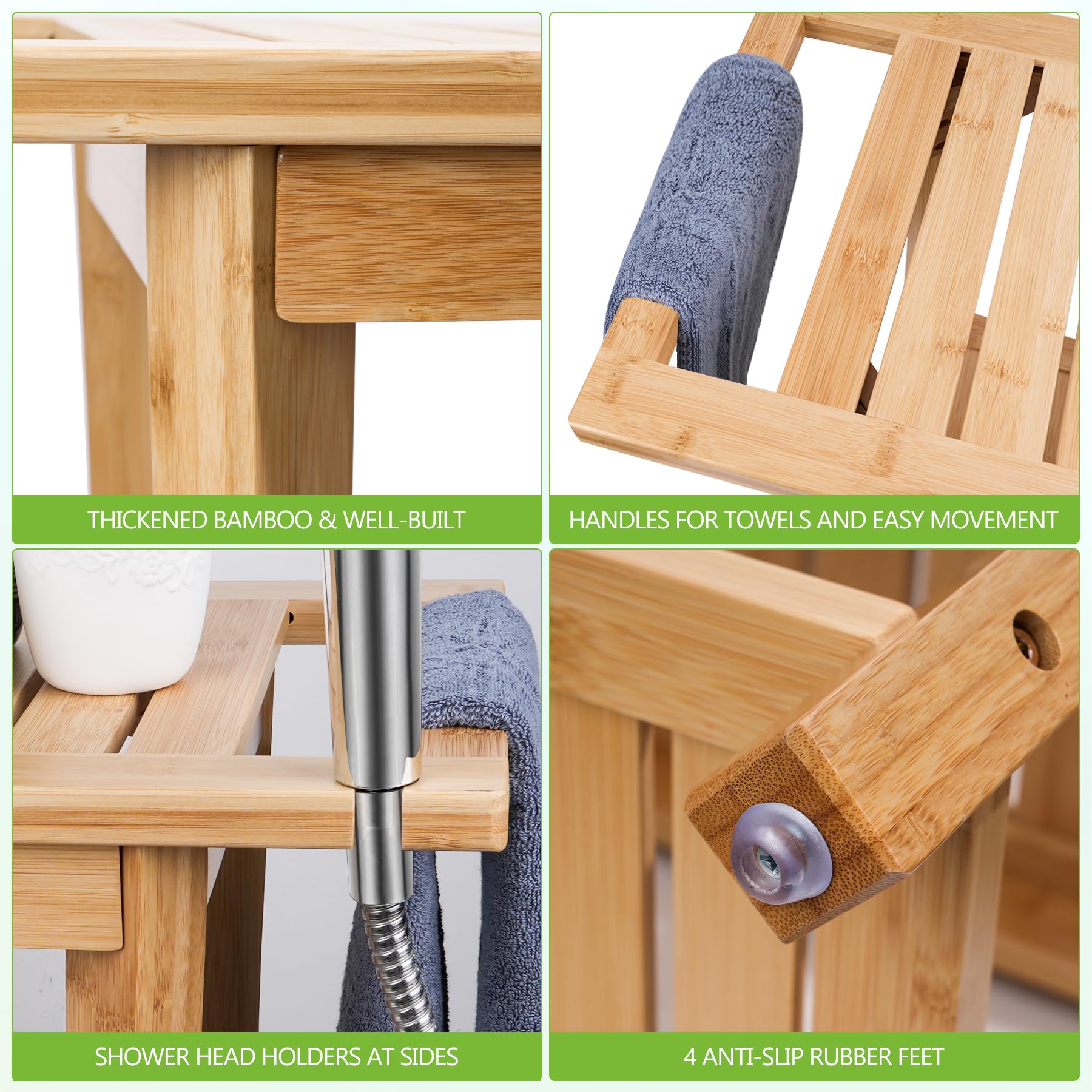 THICKENED BAMBOO & WELL-BUILT

HANDLES FOR TOWELS AND EASY MOVEMENT

SHOWER HEAD HOLDERS AT SIDES

4 ANTI-SLIP RUBBER FEET