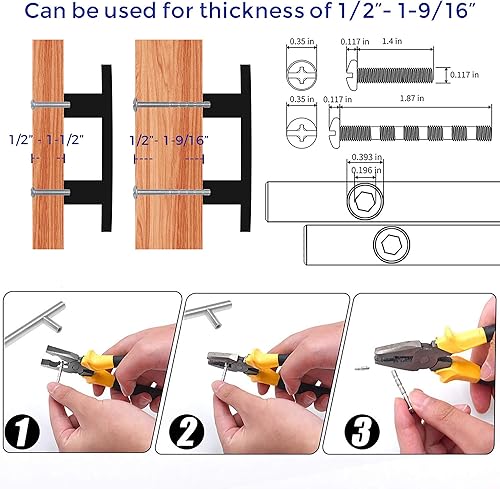 Can be used for thickness of 1/2"- 1-9/16"

1/2" - 1-1/2"

1/2"- 1-9/16"

0.35 in
0.117 in
1.4 in
0.117 in

0.35 in
0.117 in
1.87 in

0.393 in
0.196 in

1

2

3