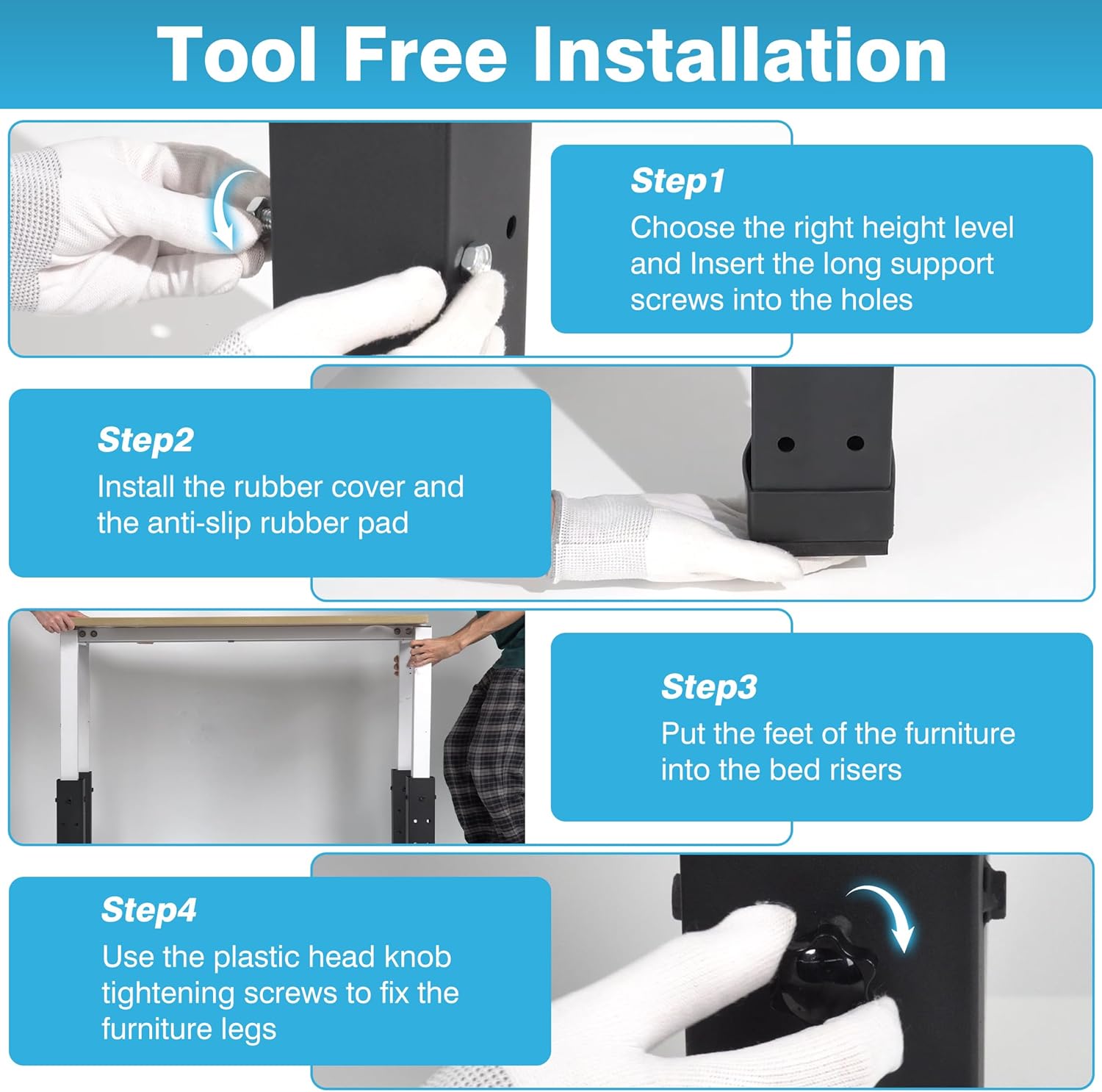 Tool Free Installation

Step1
Choose the right height level and Insert the long support screws into the holes

Step2
Install the rubber cover and the anti-slip rubber pad

Step3
Put the feet of the furniture into the bed risers

Step4
Use the plastic head knob tightening screws to fix the furniture legs