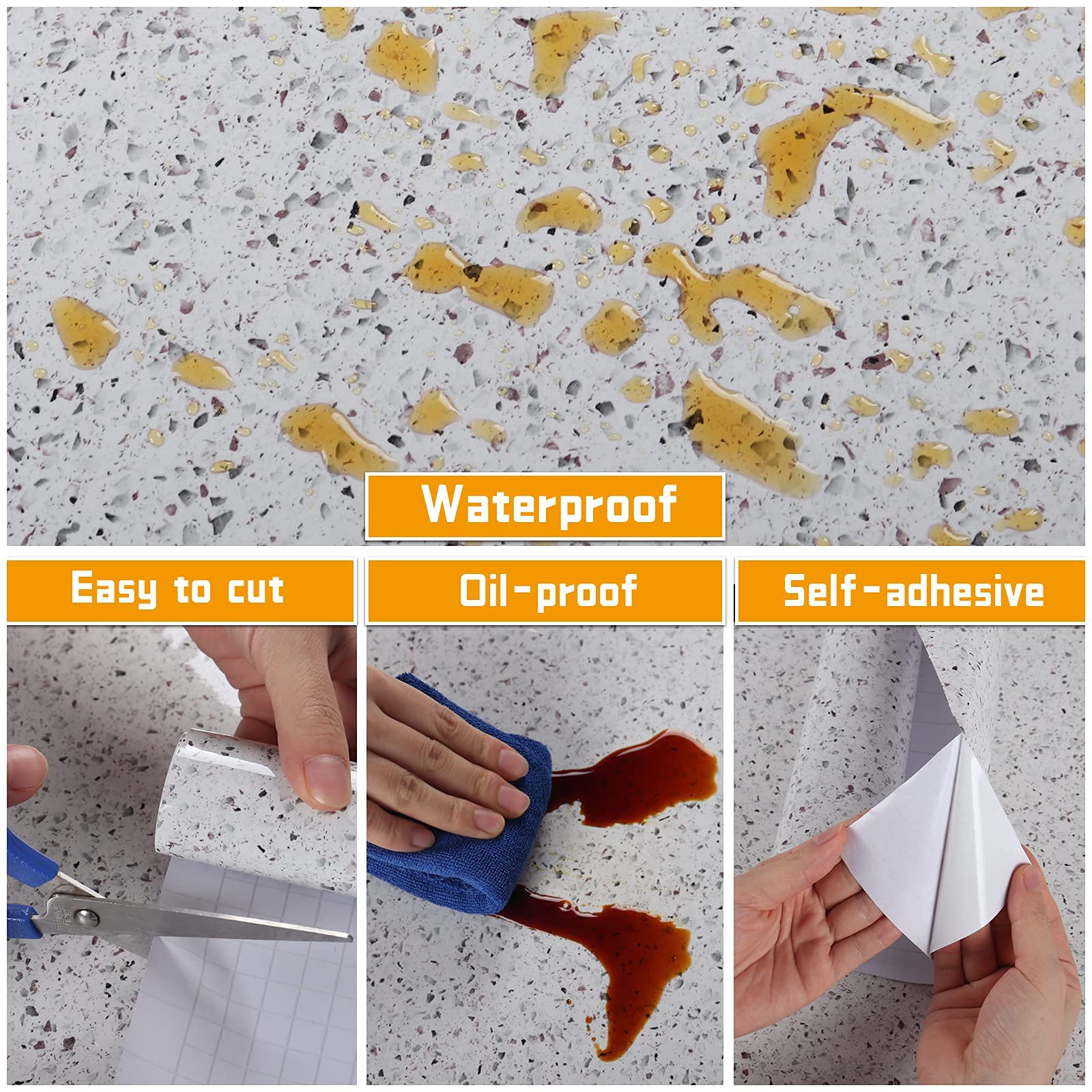 Waterproof

Easy to cut

Oil-proof

Self-adhesive