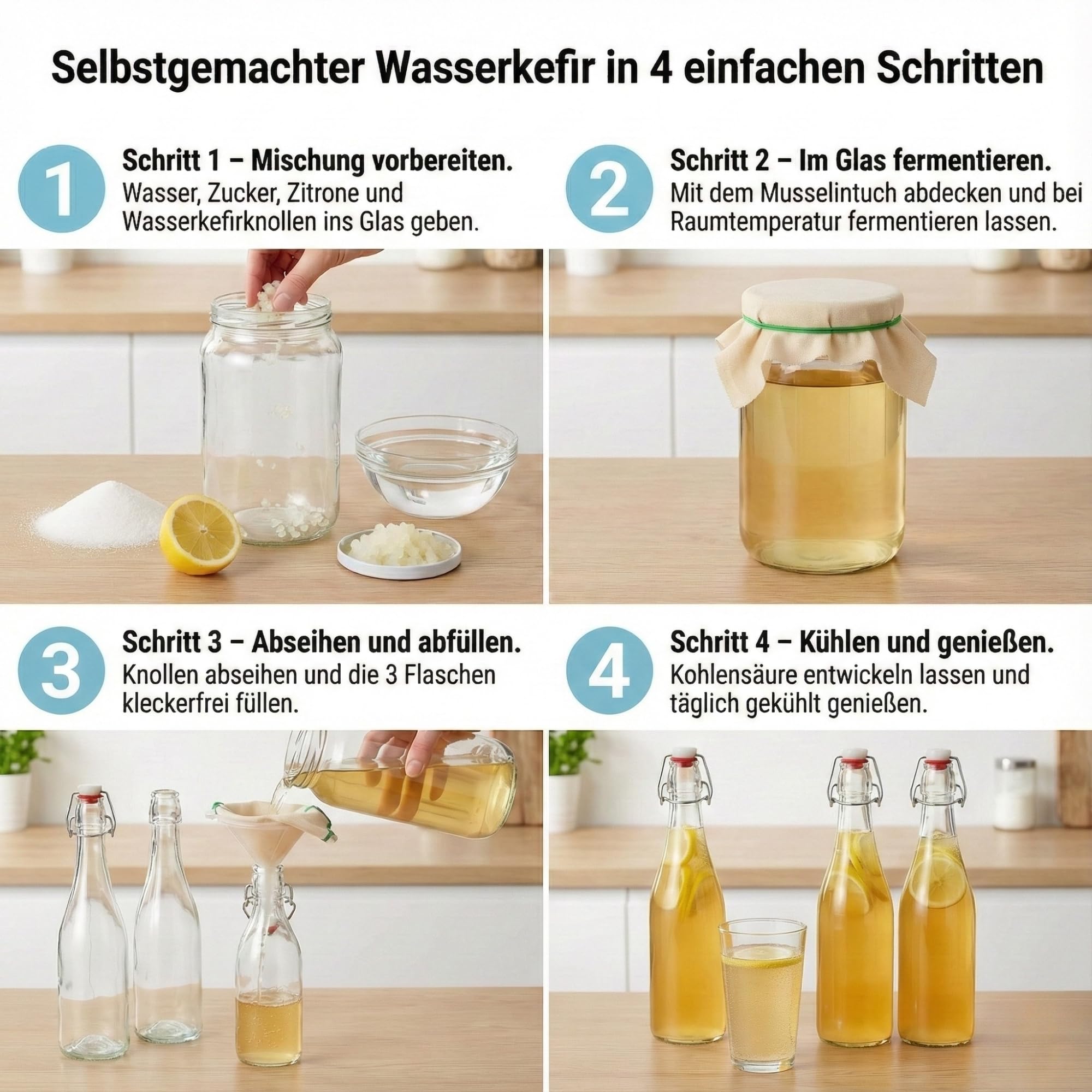 Selbstgemachter Wasserkefir in 4 einfachen Schritten

1
Schritt 1 – Mischung vorbereiten.
Wasser, Zucker, Zitrone und Wasserkefirknollen ins Glas geben.

2
Schritt 2 – Im Glas fermentieren.
Mit dem Musselintuch abdecken und bei Raumtemperatur fermentieren lassen.

3
Schritt 3 – Abseihen und abfüllen.
Knollen abseihen und die 3 Flaschen kleckerfrei füllen.

4
Schritt 4 – Kühlen und genießen.
Kohlensäure entwickeln lassen und täglich gekühlt genießen.