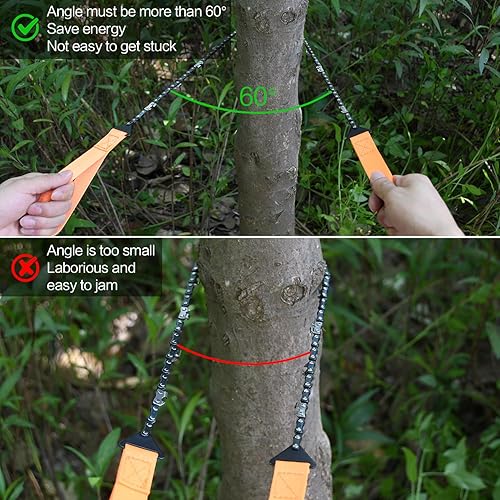 Angle must be more than 60°
Save energy
Not easy to get stuck

60°

Angle is too small
Laborious and
easy to jam