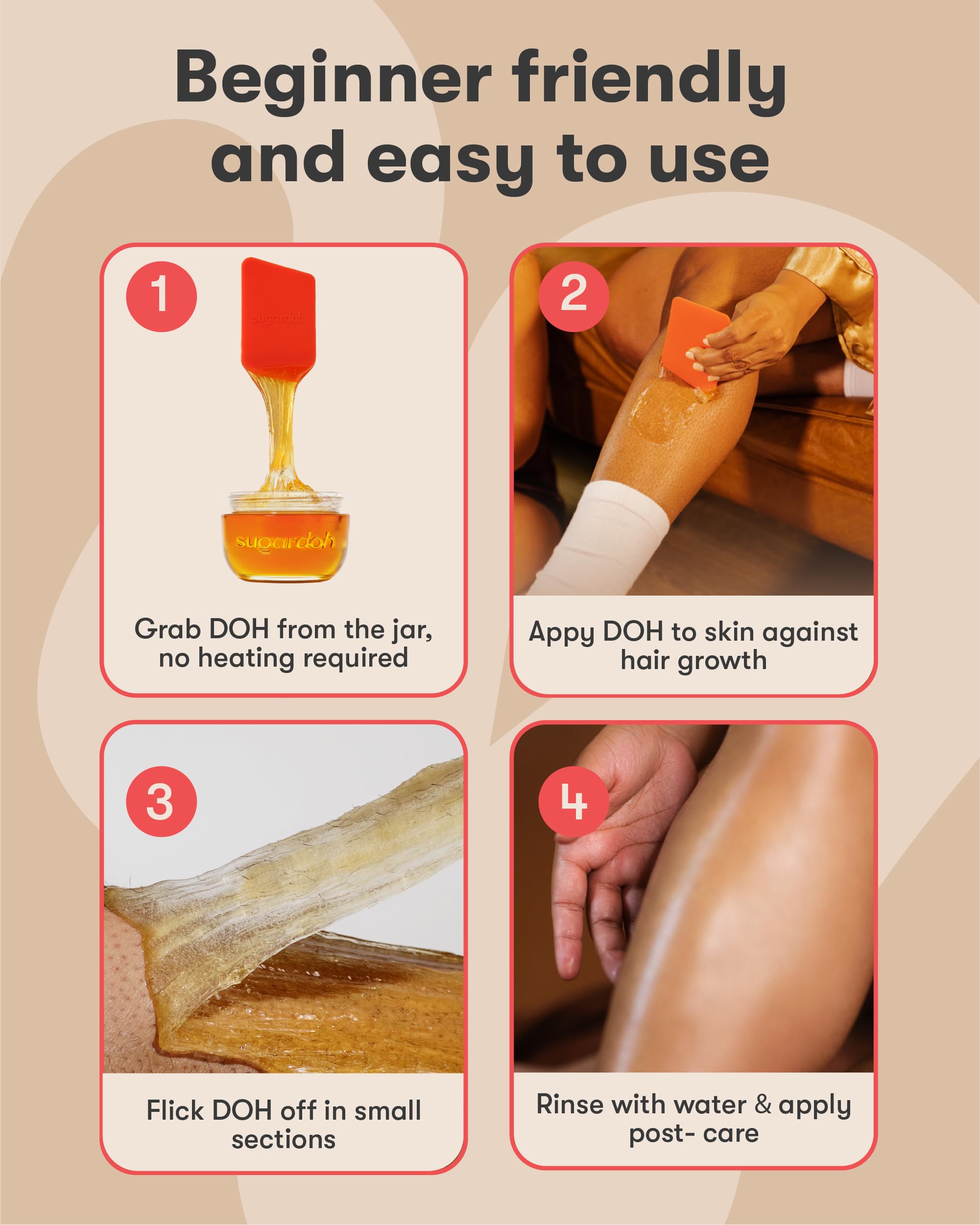 Beginner friendly and easy to use

1

sugardoh

sugardoh

Grab DOH from the jar, no heating required

2

Appy DOH to skin against hair growth

3

Flick DOH off in small sections

4

Rinse with water & apply post- care