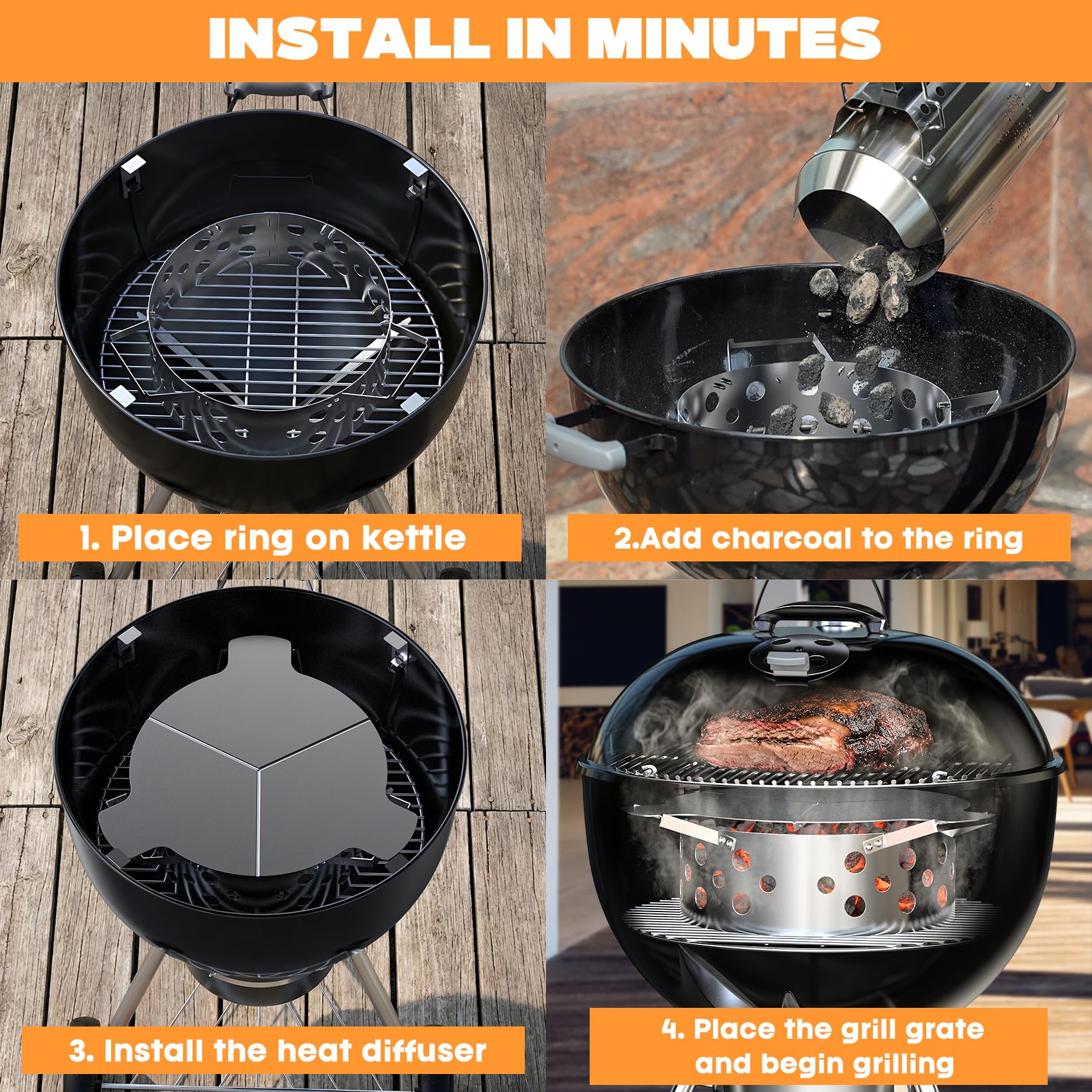 INSTALL IN MINUTES

1. Place ring on kettle

2.Add charcoal to the ring

3. Install the heat diffuser

4. Place the grill grate and begin grilling