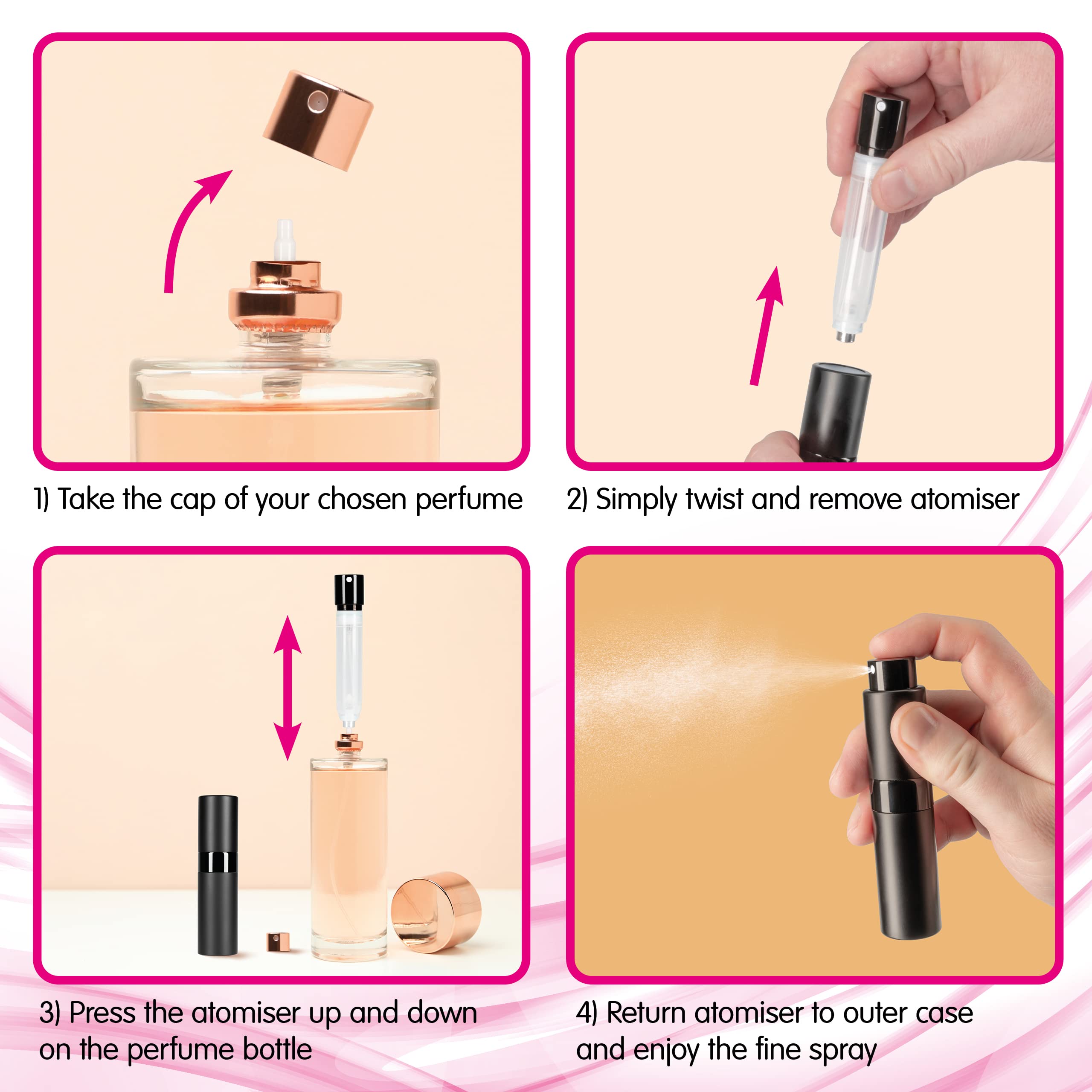 1) Take the cap of your chosen perfume

2) Simply twist and remove atomiser

3) Press the atomiser up and down on the perfume bottle

4) Return atomiser to outer case and enjoy the fine spray