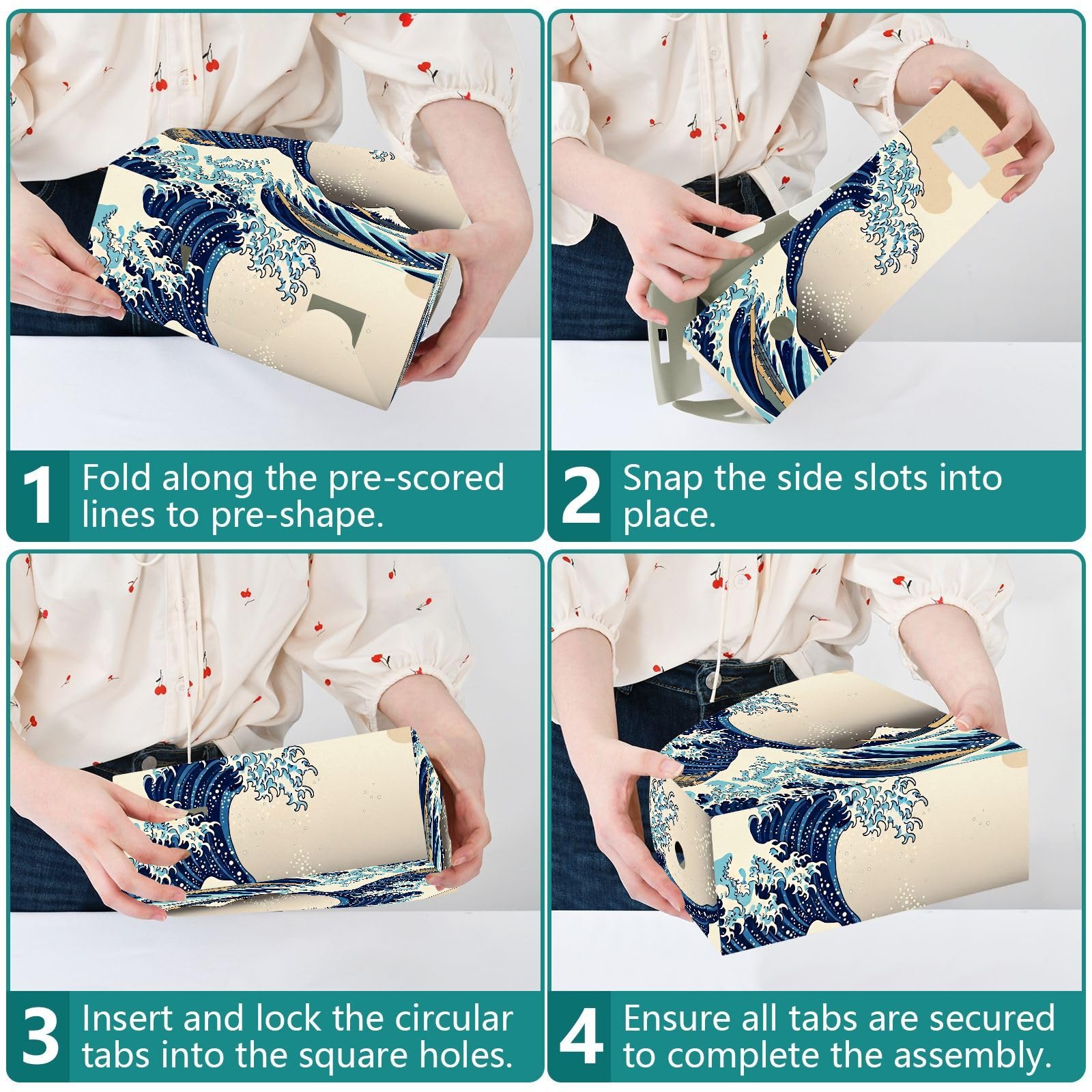 1 Fold along the pre-scored lines to pre-shape.

2 Snap the side slots into place.

3 Insert and lock the circular tabs into the square holes.

4 Ensure all tabs are secured to complete the assembly.