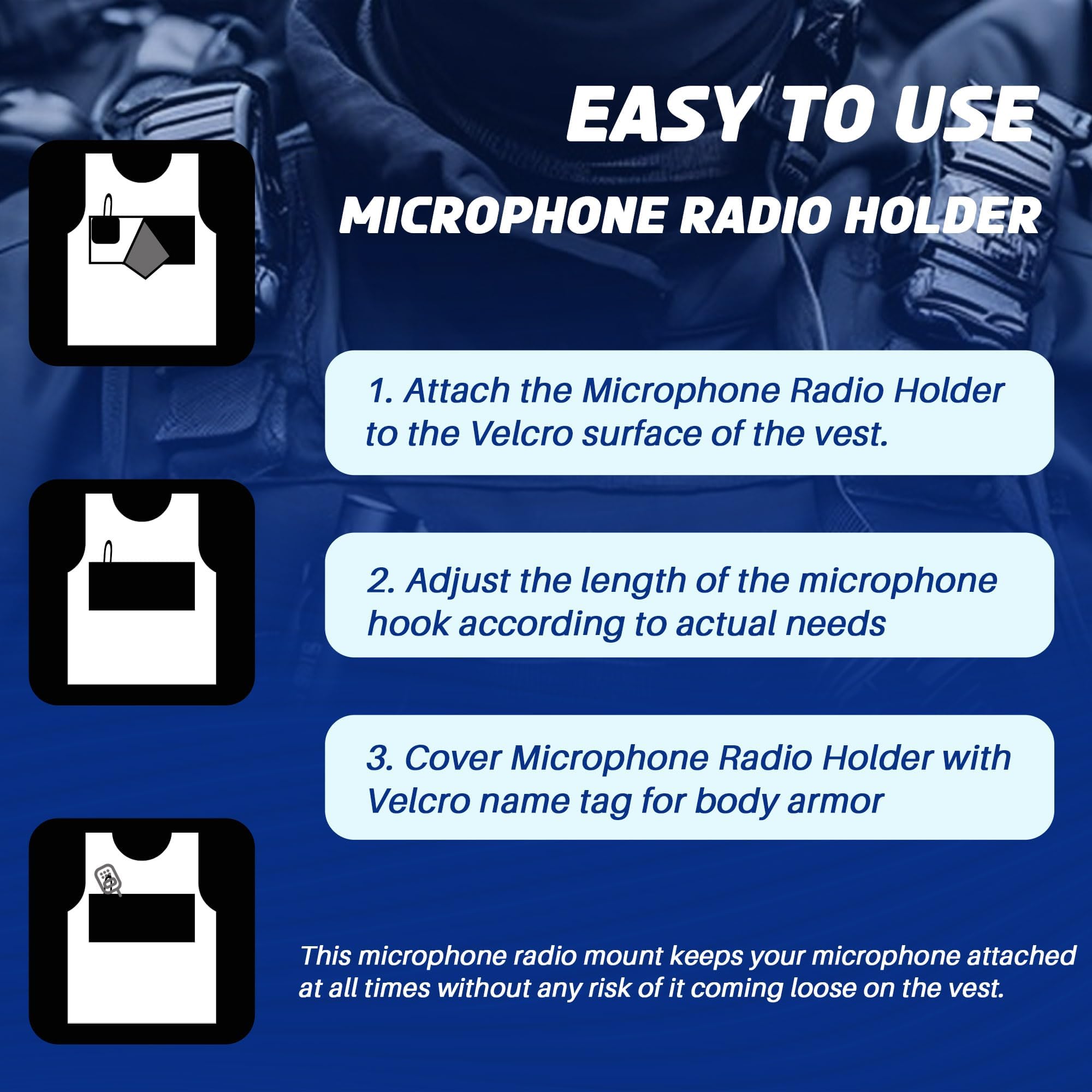 EASY TO USE

MICROPHONE RADIO HOLDER

1. Attach the Microphone Radio Holder to the Velcro surface of the vest.

2. Adjust the length of the microphone hook according to actual needs

3. Cover Microphone Radio Holder with Velcro name tag for body armor

This microphone radio mount keeps your microphone attached at all times without any risk of it coming loose on the vest.