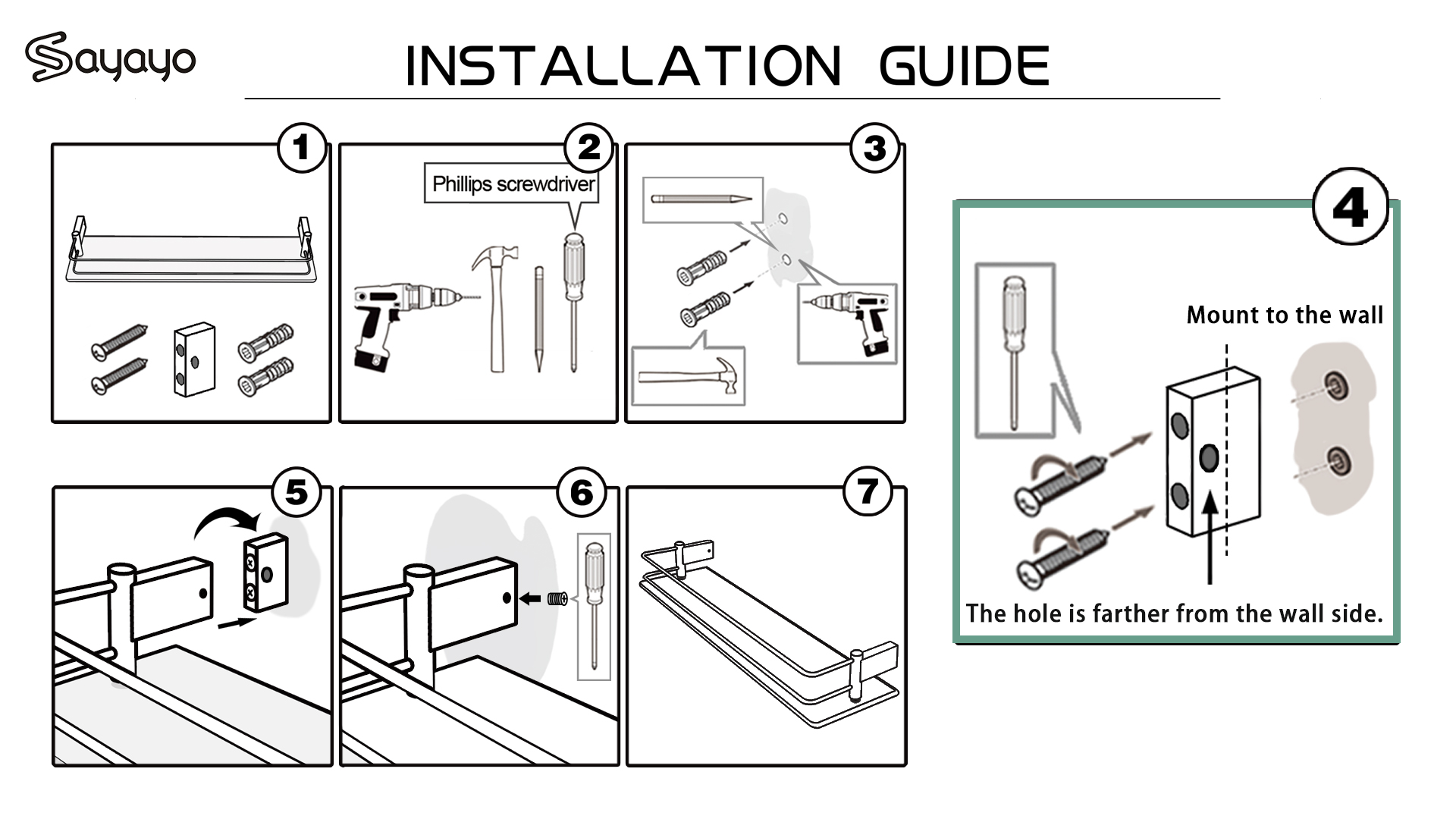 Sayayo

INSTALLATION GUIDE

1

2

Phillips screwdriver

3

4

Mount to the wall

The hole is farther from the wall side.

5

6

7